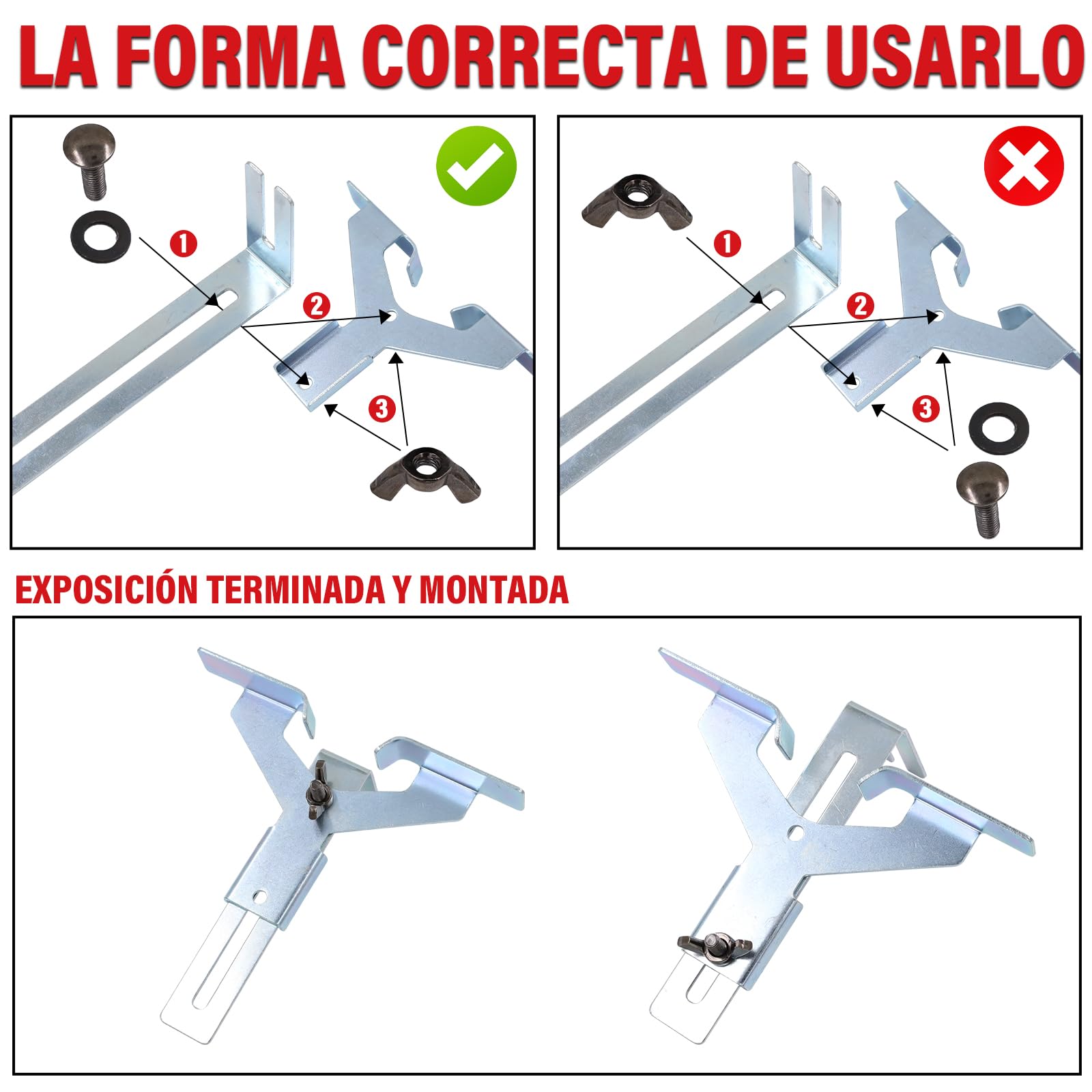 LA FORMA CORRECTA DE USARLO

1
2
3

1
2
3

EXPOSICIÓN TERMINADA Y MONTADA