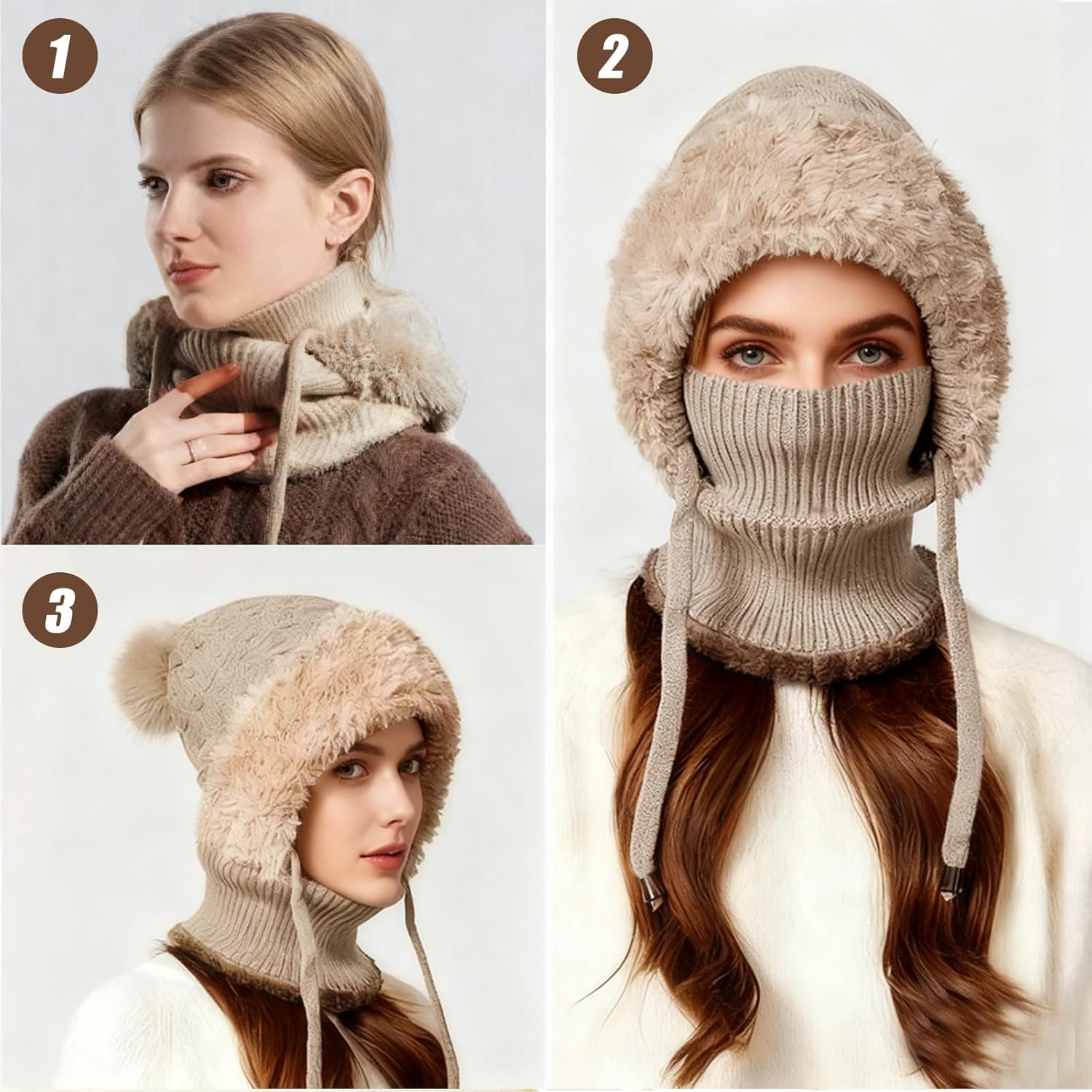 1
2
3