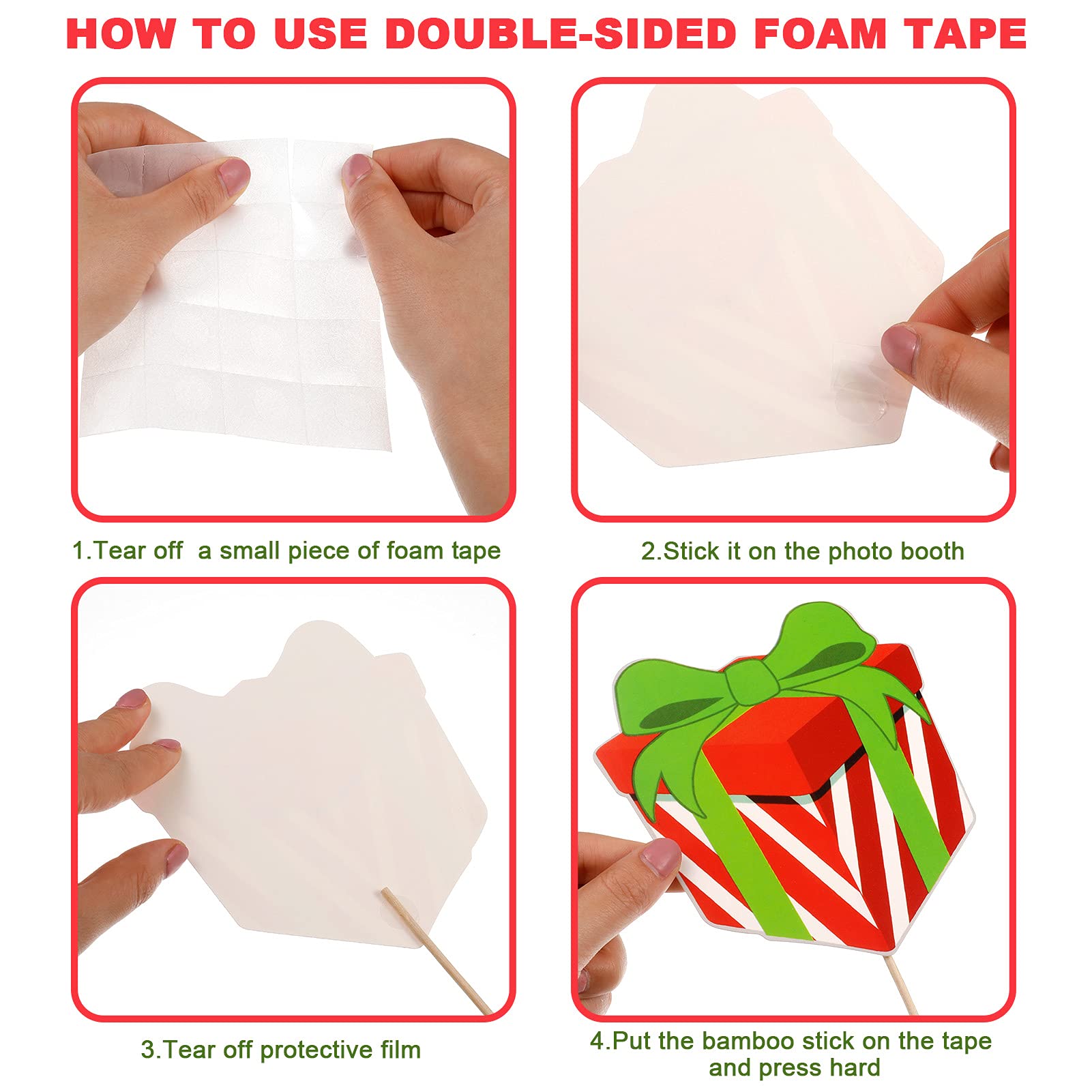 HOW TO USE DOUBLE-SIDED FOAM TAPE

1.Tear off  a small piece of foam tape

2.Stick it on the photo booth

3.Tear off protective film

4.Put the bamboo stick on the tape and press hard