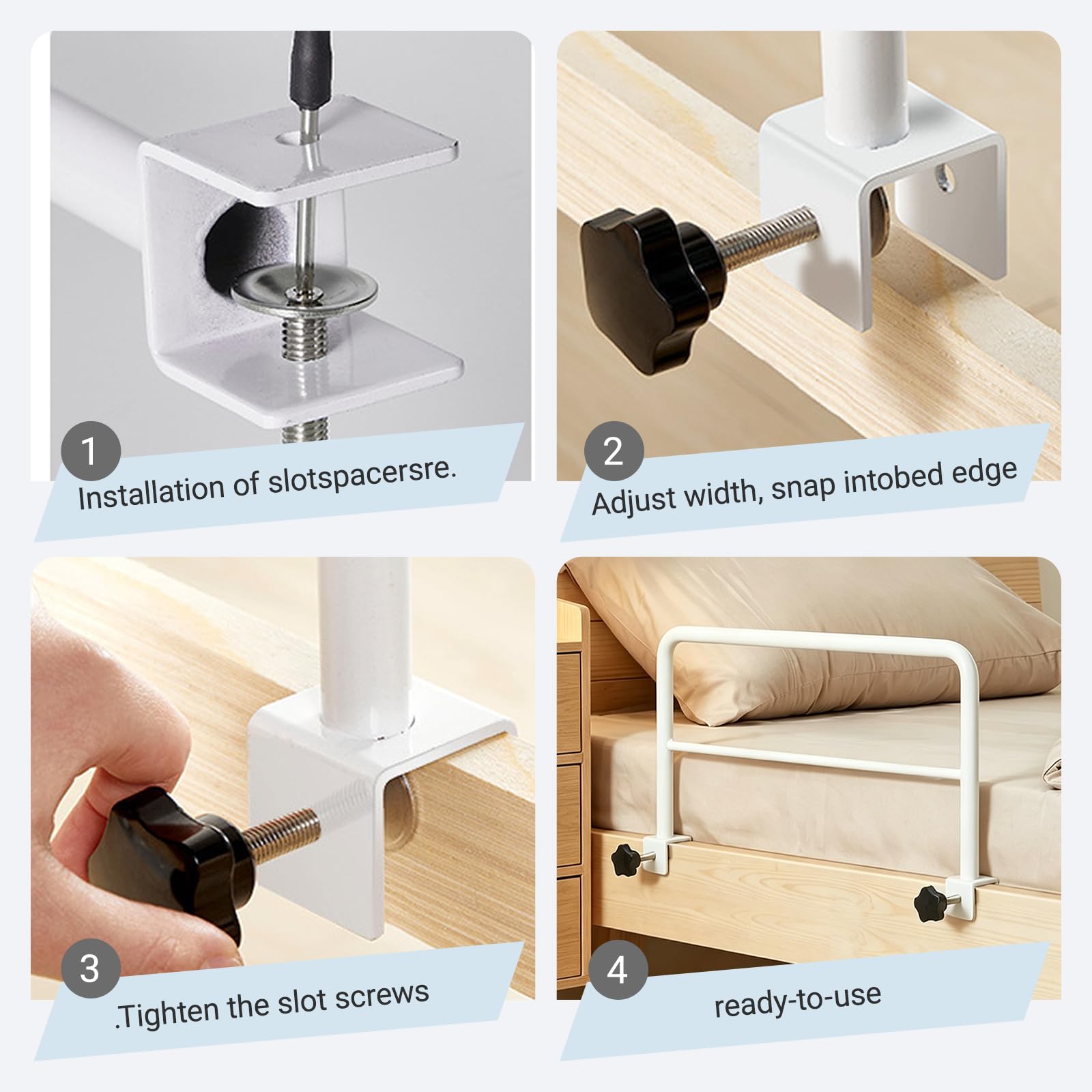 1
Installation of slotspacersre.

2
Adjust width, snap intobed edge

3
.Tighten the slot screws

4
ready-to-use