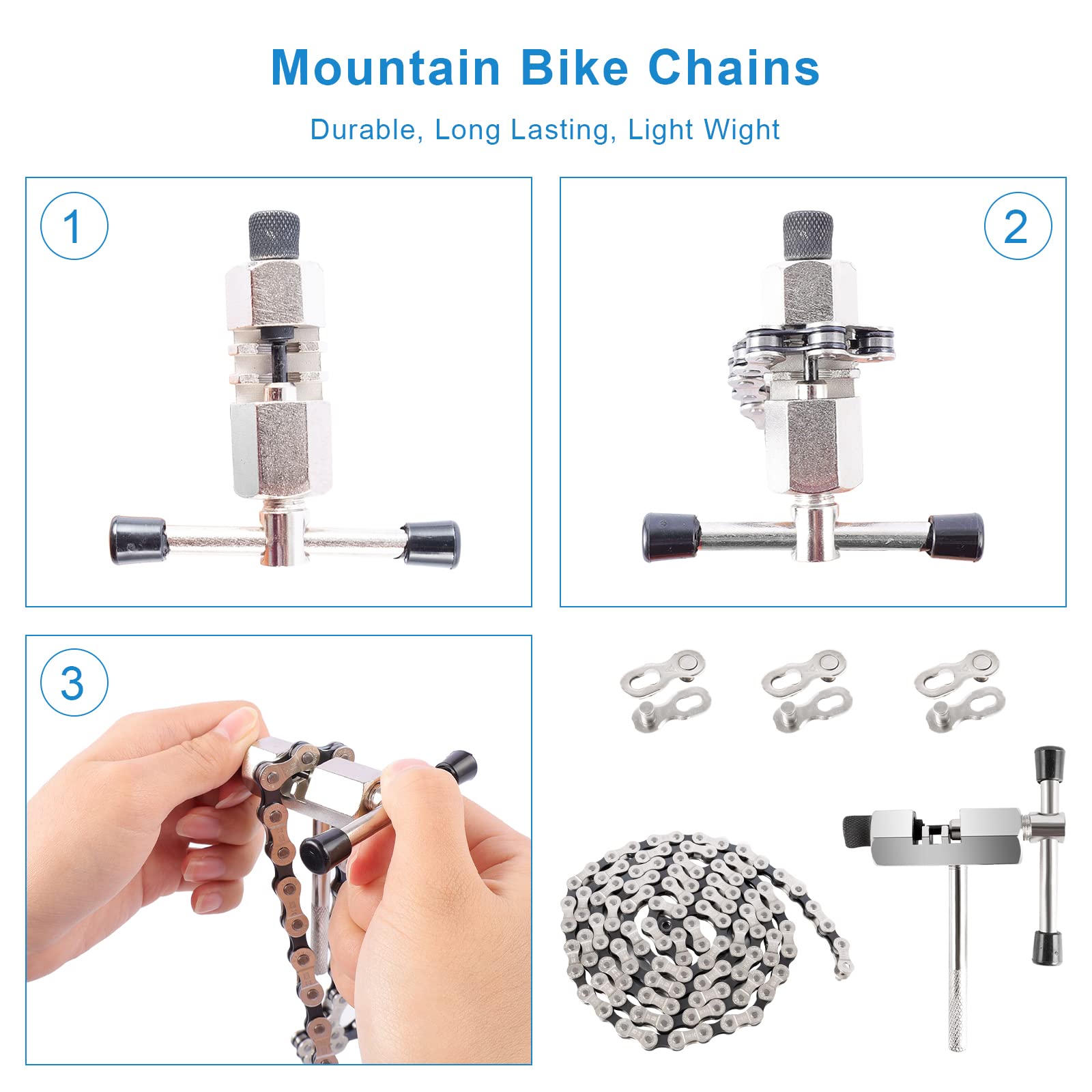 Mountain Bike Chains

Durable, Long Lasting, Light Wight

1

2

3