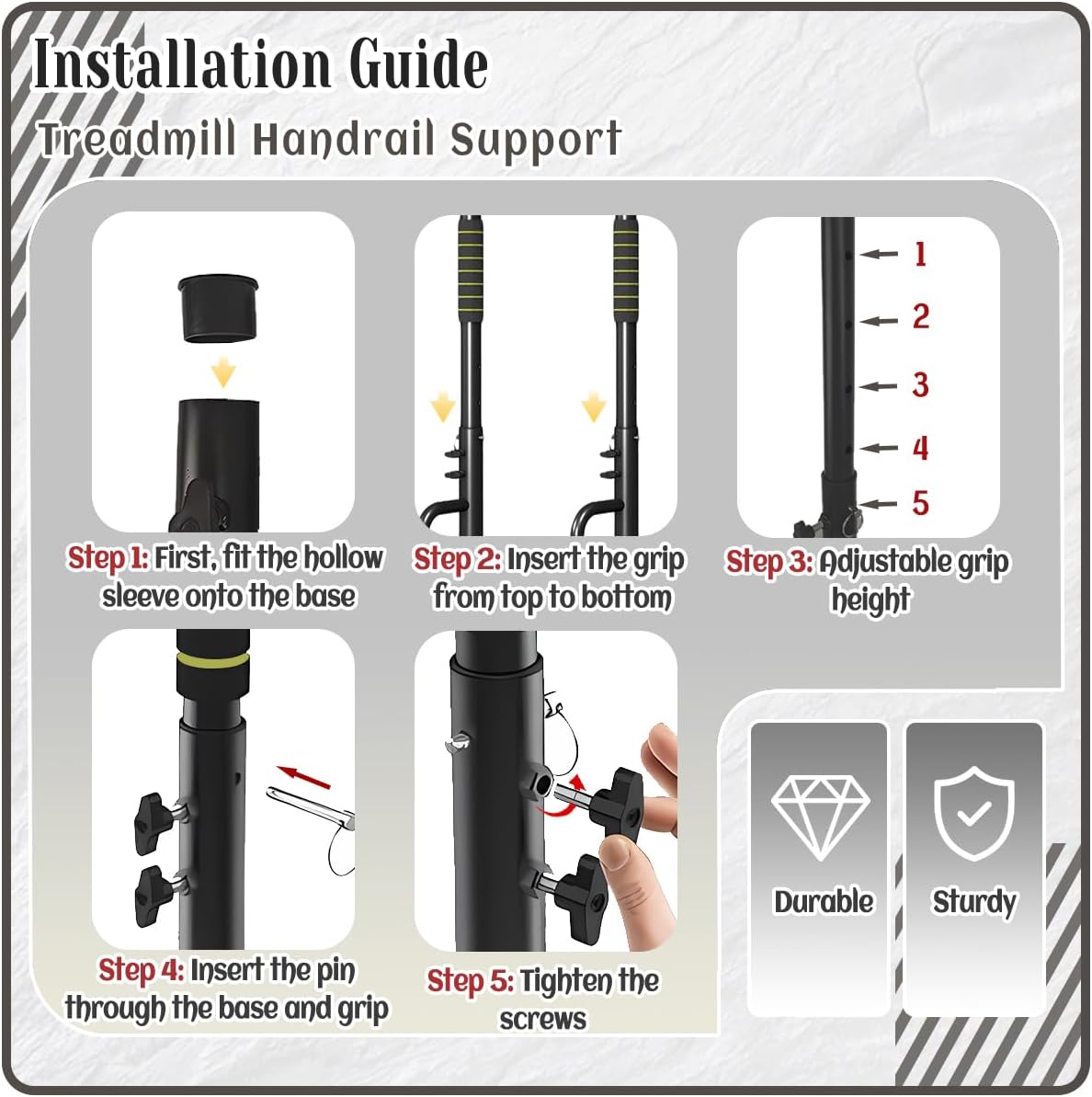 Installation Guide
Treadmill Handrail Support

Step 1: First, fit the hollow sleeve onto the base

Step 2: Insert the grip from top to bottom

1
2
3
4
5

Step 3: Adjustable grip height

Step 4: Insert the pin through the base and grip

Step 5: Tighten the screws

Durable

Sturdy