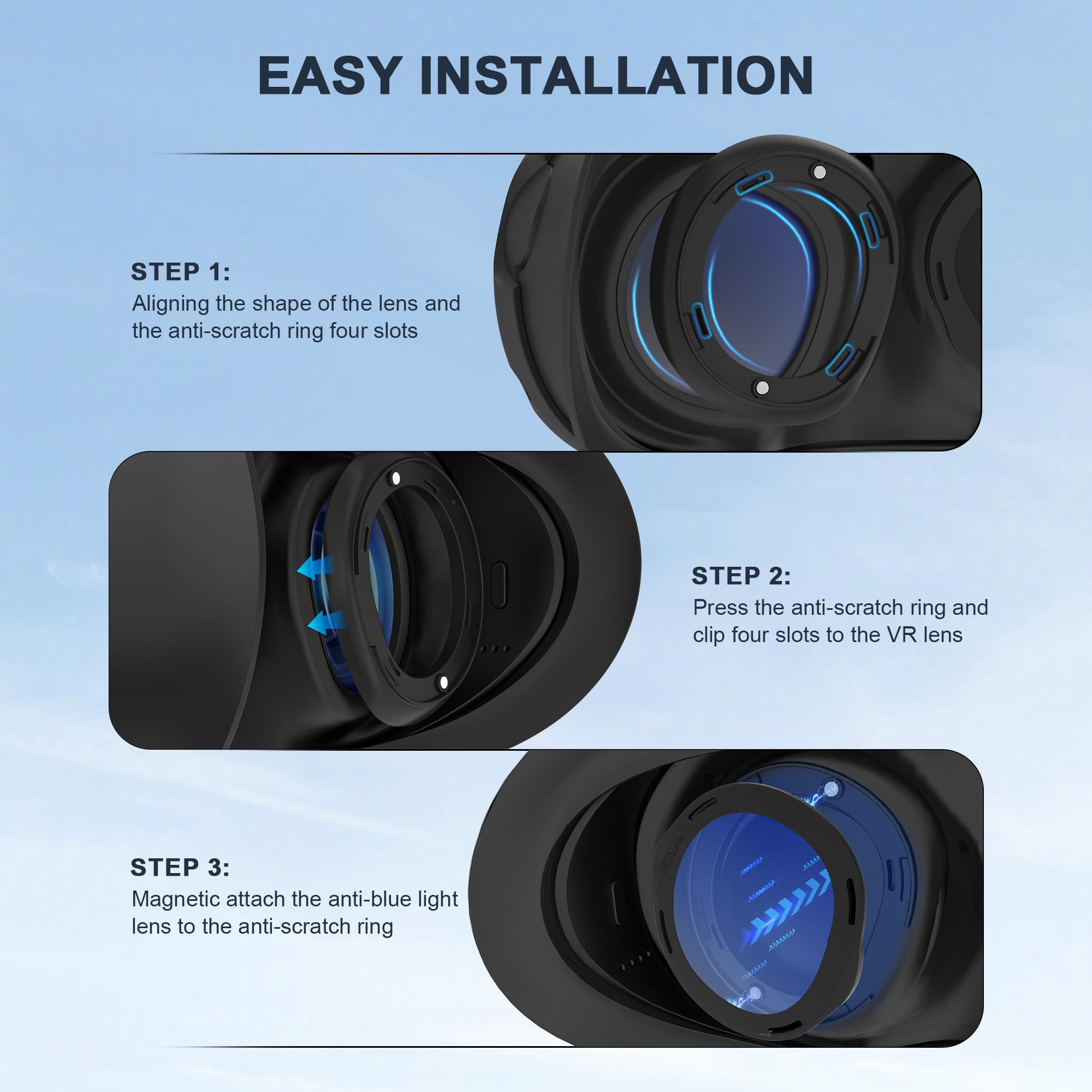 EASY INSTALLATION

STEP 1:
Aligning the shape of the lens and the anti-scratch ring four slots

STEP 2:
Press the anti-scratch ring and clip four slots to the VR lens

STEP 3:
Magnetic attach the anti-blue light lens to the anti-scratch ring