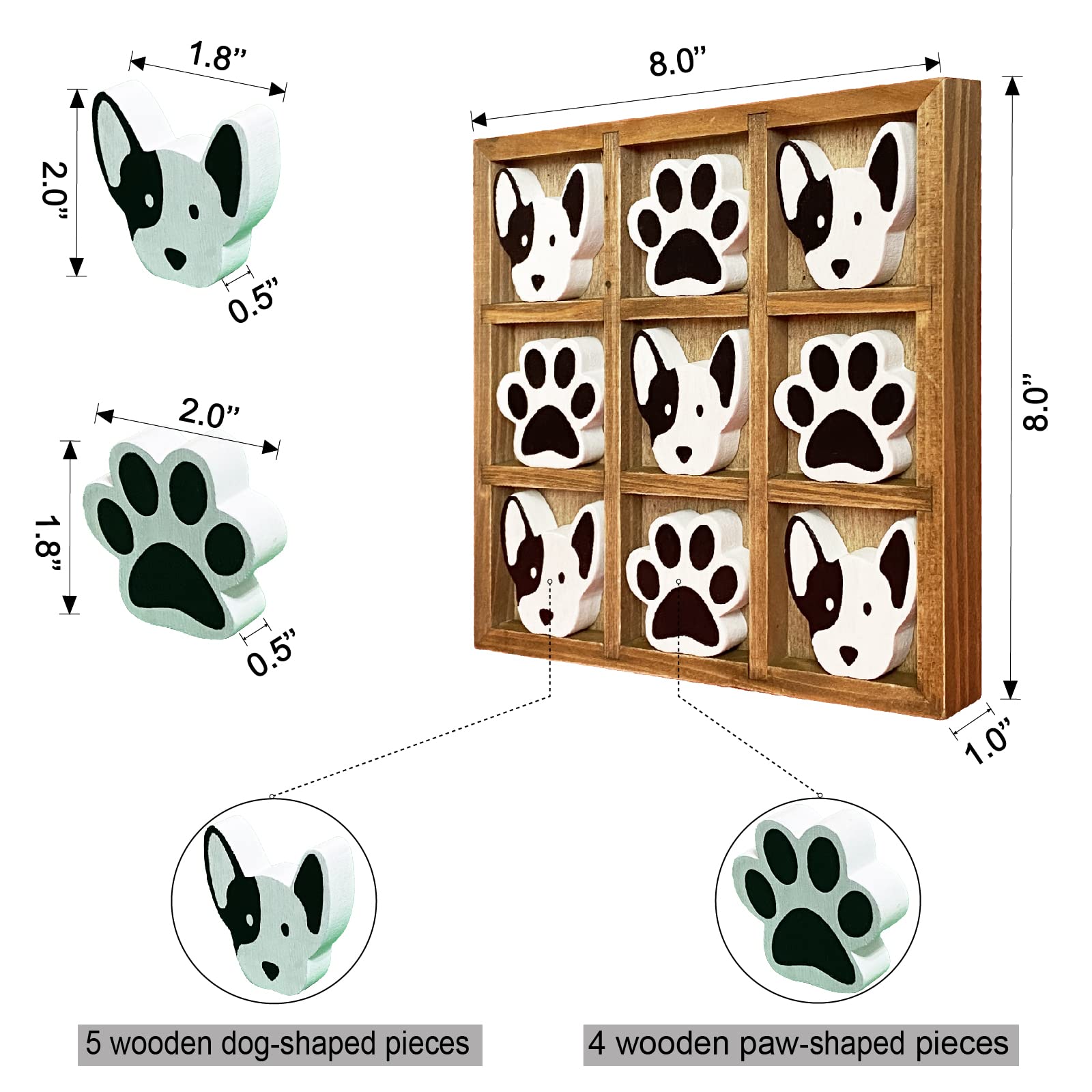 1.8”
2.0”
0.5”
2.0”
1.8”
0.5”
8.0”
8.0”
1.0”
5 wooden dog-shaped pieces
4 wooden paw-shaped pieces