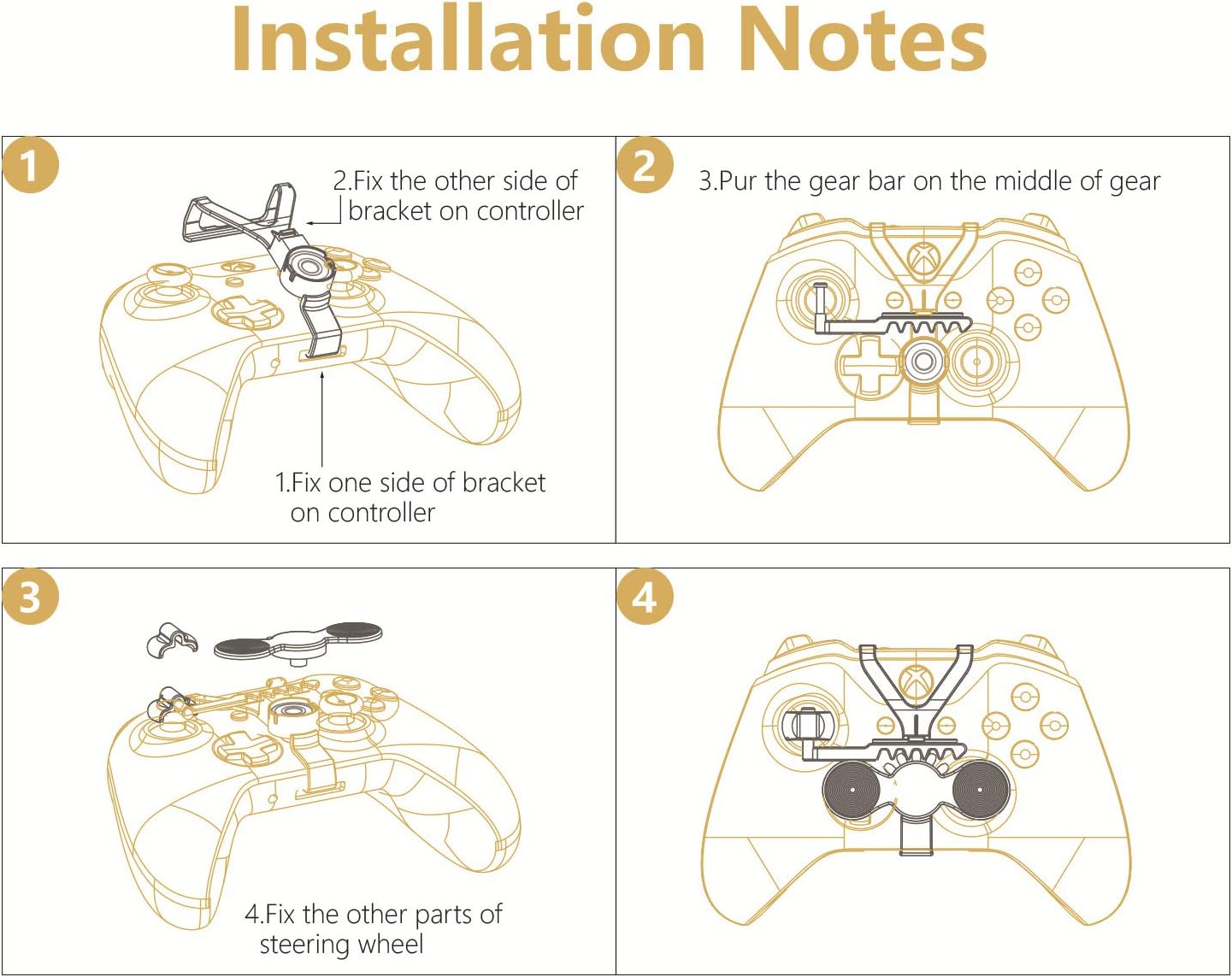 Installation Notes

1

2.Fix the other side of bracket on controller

1.Fix one side of bracket on controller

2

3.Pur the gear bar on the middle of gear

3

4.Fix the other parts of steering wheel

4