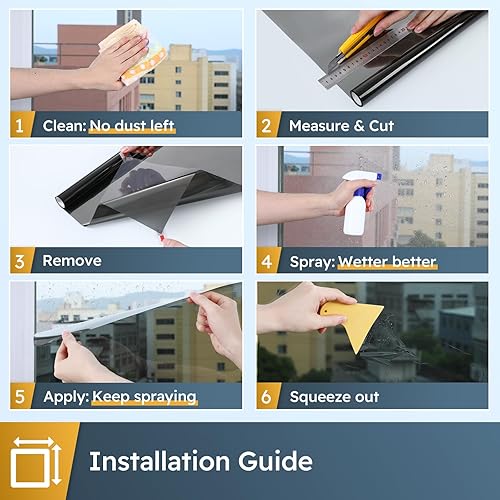 1 Clean: No dust left

2 Measure & Cut

3 Remove

4 Spray: Wetter better

5 Apply: Keep spraying

6 Squeeze out

Installation Guide