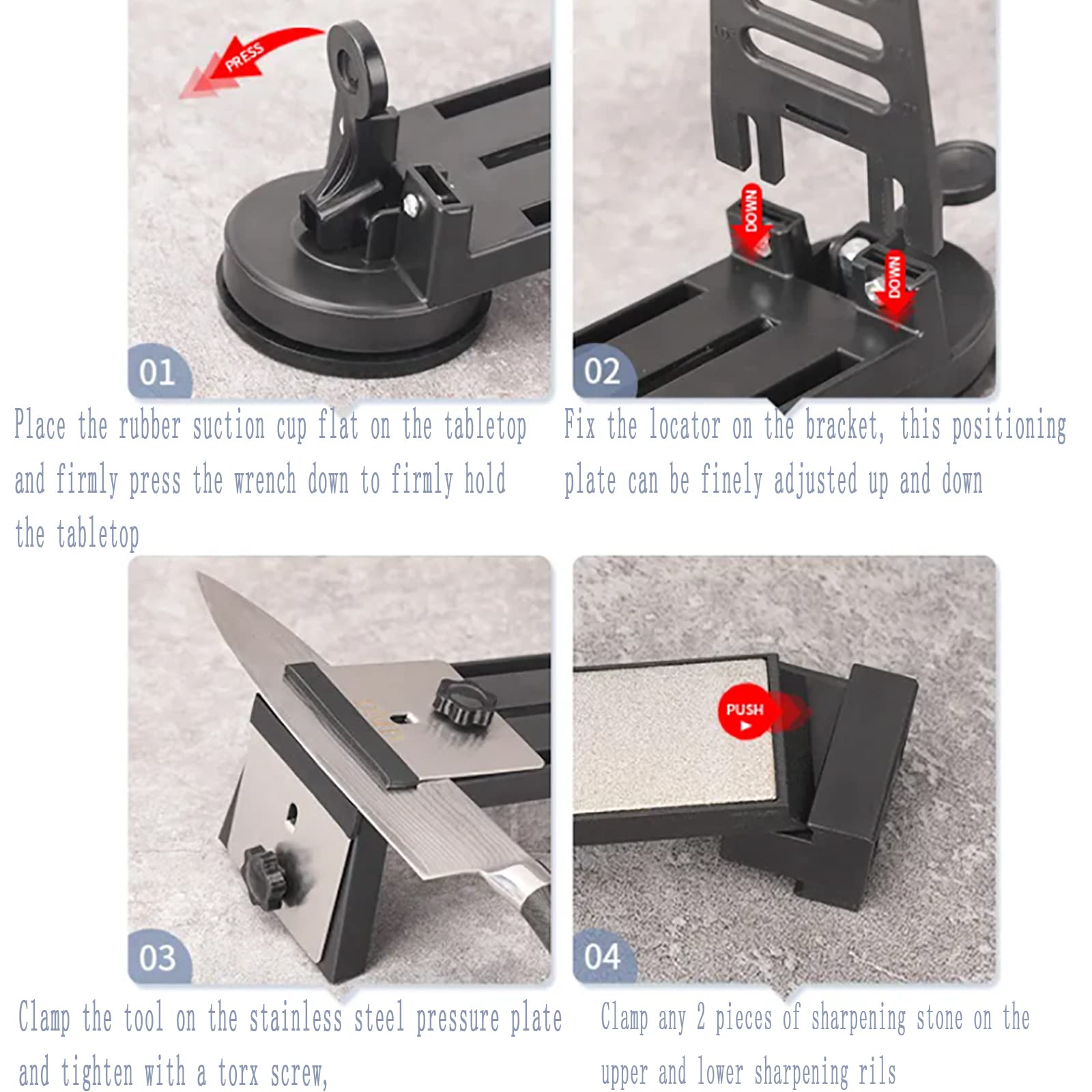 PRESS

01

Place the rubber suction cup flat on the tabletop and firmly press the wrench down to firmly hold the tabletop

DOWN

DOWN

02

Fix the locator on the bracket, this positioning plate can be finely adjusted up and down

03

Clamp the tool on the stainless steel pressure plate and tighten with a torx screw,

PUSH

04

Clamp any 2 pieces of sharpening stone on the upper and lower sharpening rils