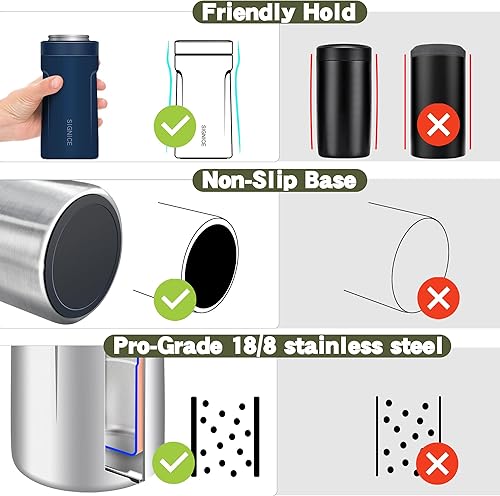 Friendly Hold

SIGNICE

SIGNICE

Non-Slip Base

Pro-Grade 18/8 stainless steel