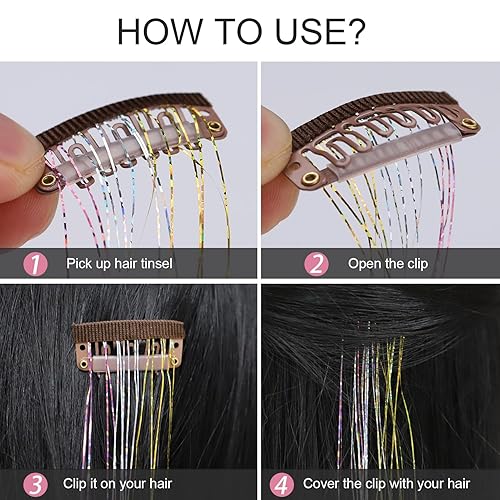 HOW TO USE?

1 Pick up hair tinsel

2 Open the clip

3 Clip it on your hair

4 Cover the clip with your hair