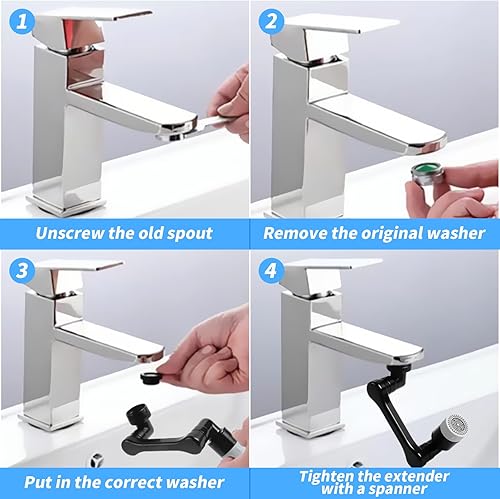 1

Unscrew the old spout

2

Remove the original washer

3

Put in the correct washer

4

Tighten the extender with a spanner