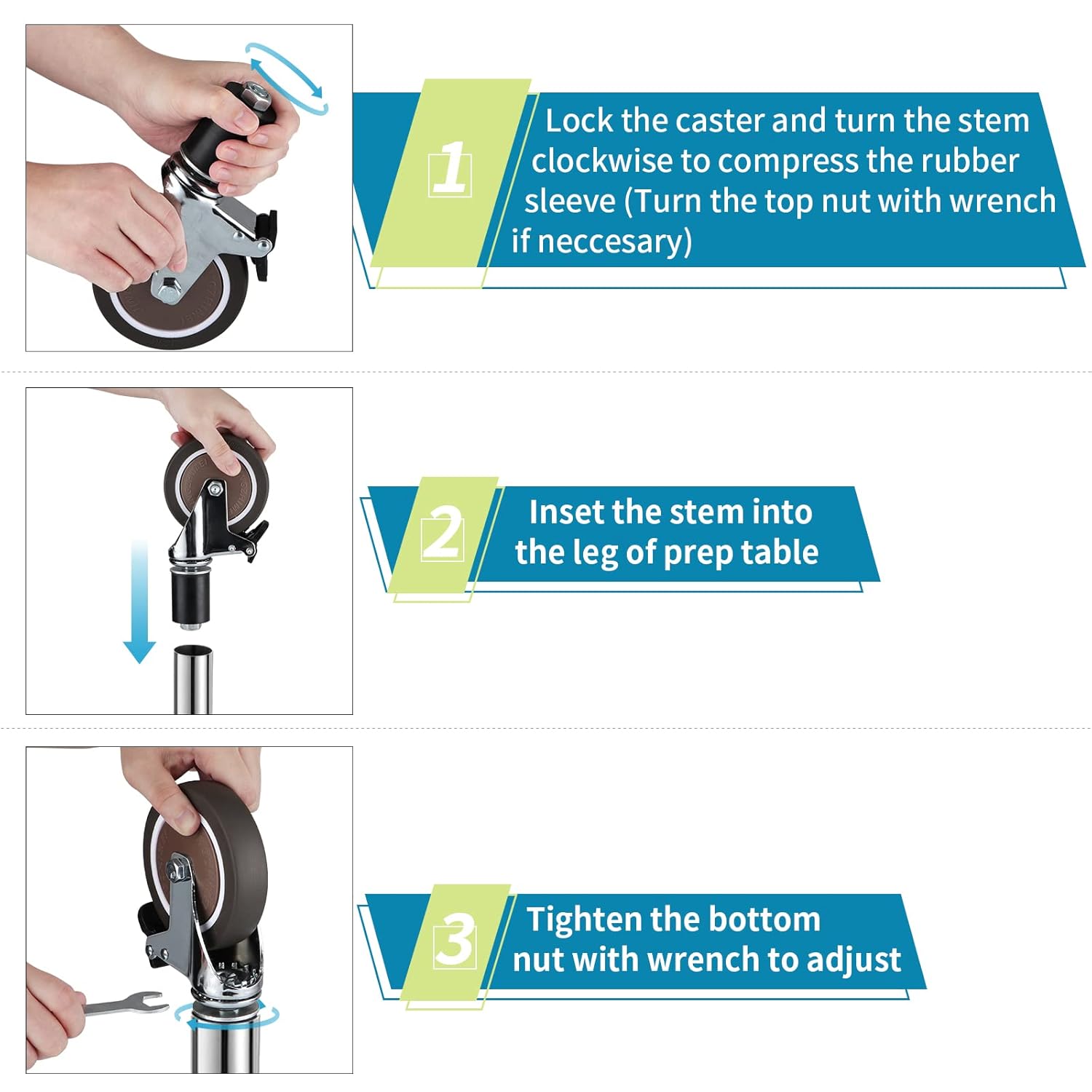 1

Lock the caster and turn the stem clockwise to compress the rubber sleeve (Turn the top nut with wrench if neccesary)

2

Inset the stem into the leg of prep table

3

Tighten the bottom nut with wrench to adjust