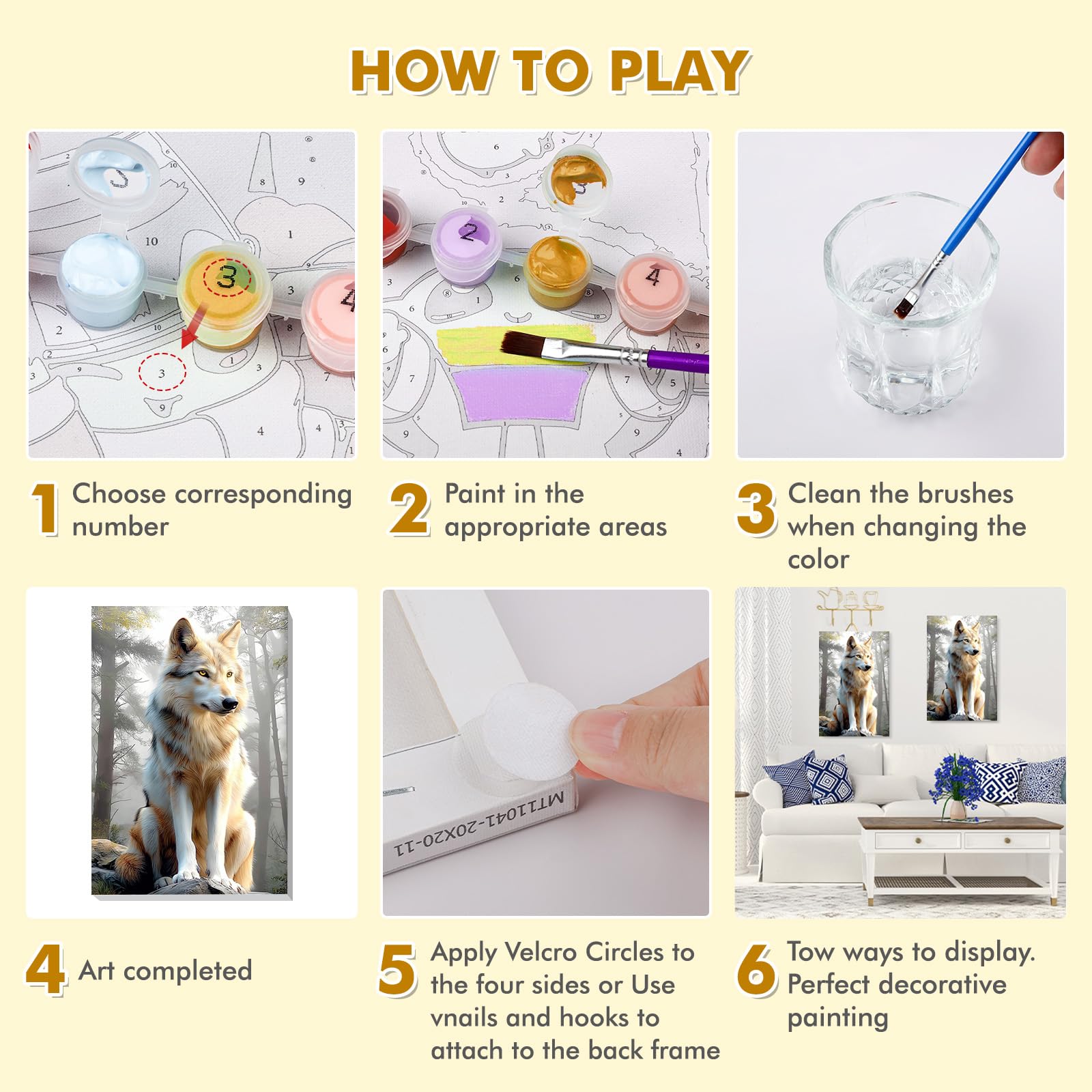 HOW TO PLAY

1 Choose corresponding number

2 Paint in the appropriate areas

3 Clean the brushes when changing the color

MT11041-20X20-11

4 Art completed

5 Apply Velcro Circles to the four sides or Use vnails and hooks to attach to the back frame

6 Tow ways to display. Perfect decorative painting