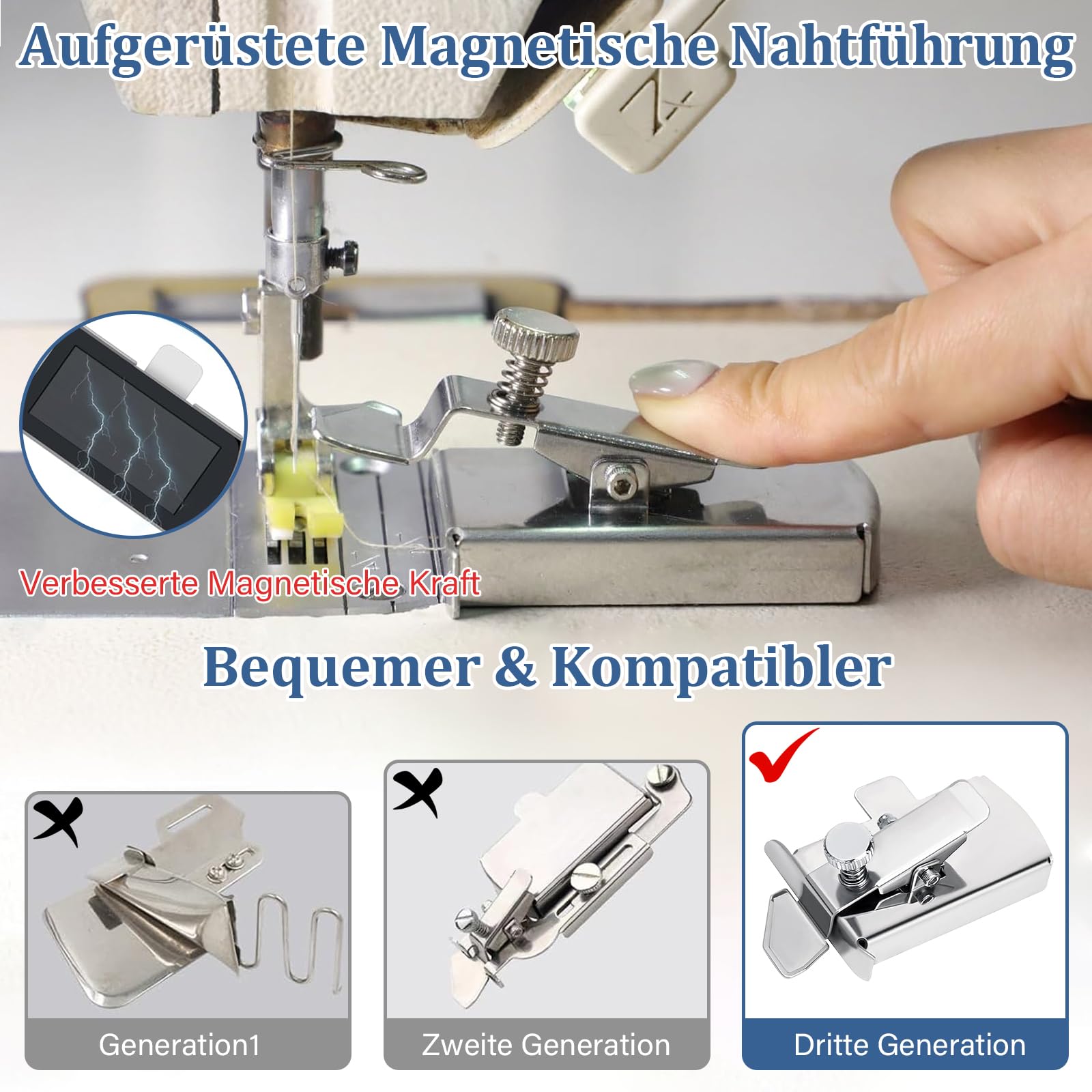 Aufgerüstete Magnetische Nahtführung

Verbesserte Magnetische Kraft

Bequemer & Kompatibler

Generation1

Zweite Generation

Dritte Generation