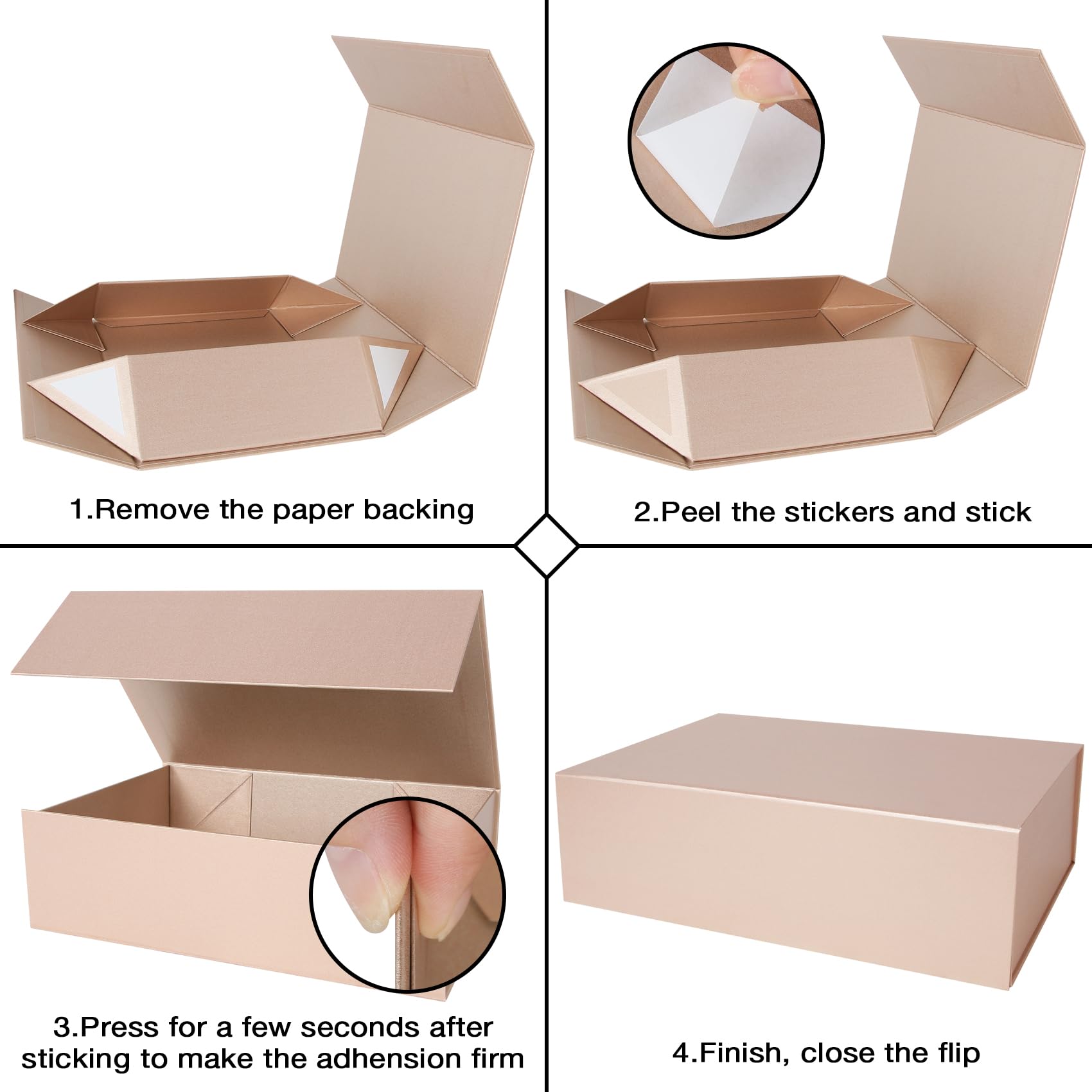 1.Remove the paper backing

2.Peel the stickers and stick

3.Press for a few seconds after sticking to make the adhension firm

4.Finish, close the flip