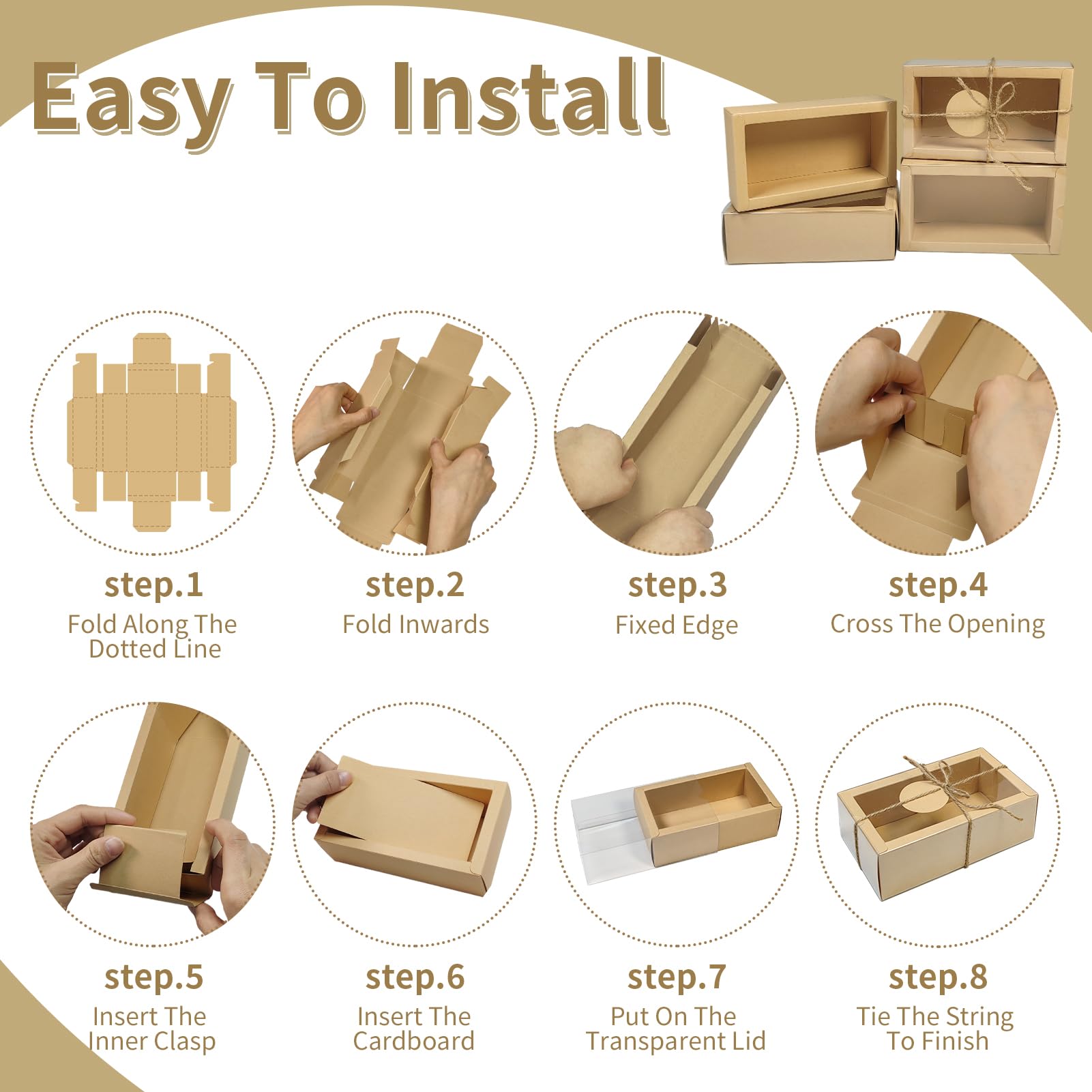 Easy To Install

step.1
Fold Along The Dotted Line

step.2
Fold Inwards

step.3
Fixed Edge

step.4
Cross The Opening

step.5
Insert The Inner Clasp

step.6
Insert The Cardboard

step.7
Put On The Transparent Lid

step.8
Tie The String To Finish