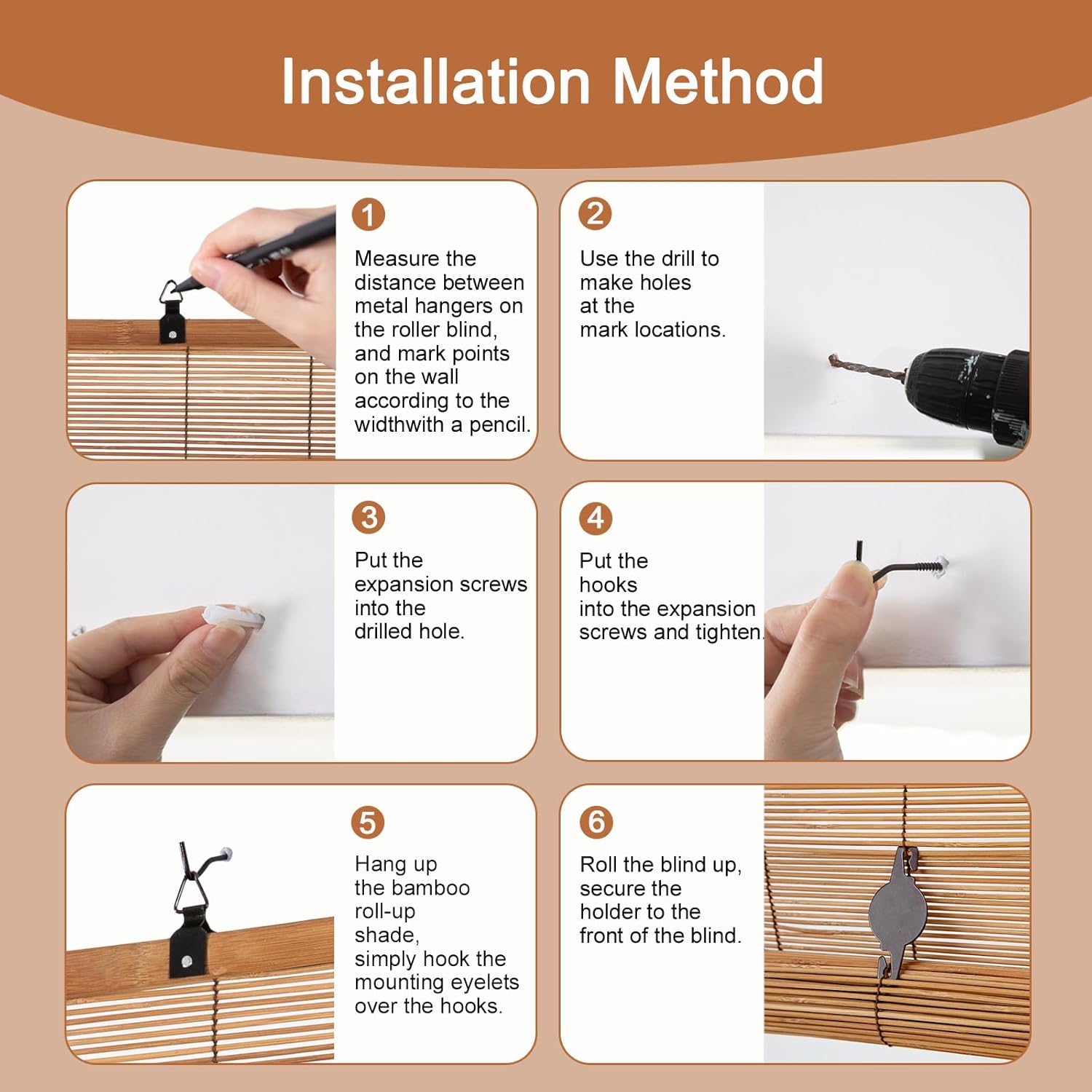 Installation Method

1
Measure the distance between metal hangers on the roller blind, and mark points on the wall according to the widthwith a pencil.

2
Use the drill to make holes at the mark locations.

3
Put the expansion screws into the drilled hole.

4
Put the hooks into the expansion screws and tighten.

5
Hang up the bamboo roll-up shade, simply hook the mounting eyelets over the hooks.

6
Roll the blind up, secure the holder to the front of the blind.