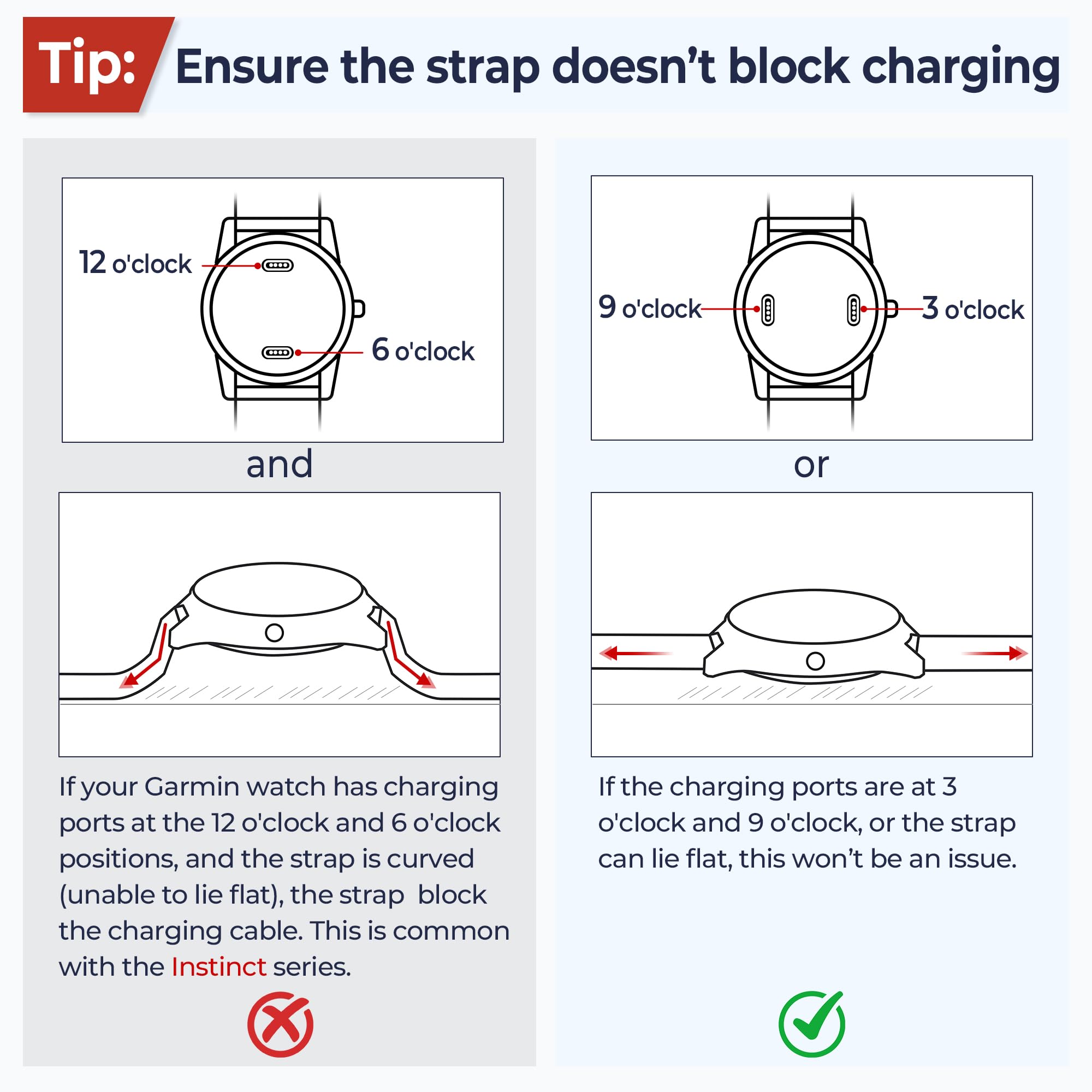 Tip: Ensure the strap doesn't block charging

12 o'clock

6 o'clock

and

If your Garmin watch has charging ports at the 12 o'clock and 6 o'clock positions, and the strap is curved (unable to lie flat), the strap block the charging cable. This is common with the Instinct series.

9 o'clock

3 o'clock

or

If the charging ports are at 3 o'clock and 9 o'clock, or the strap can lie flat, this won't be an issue.