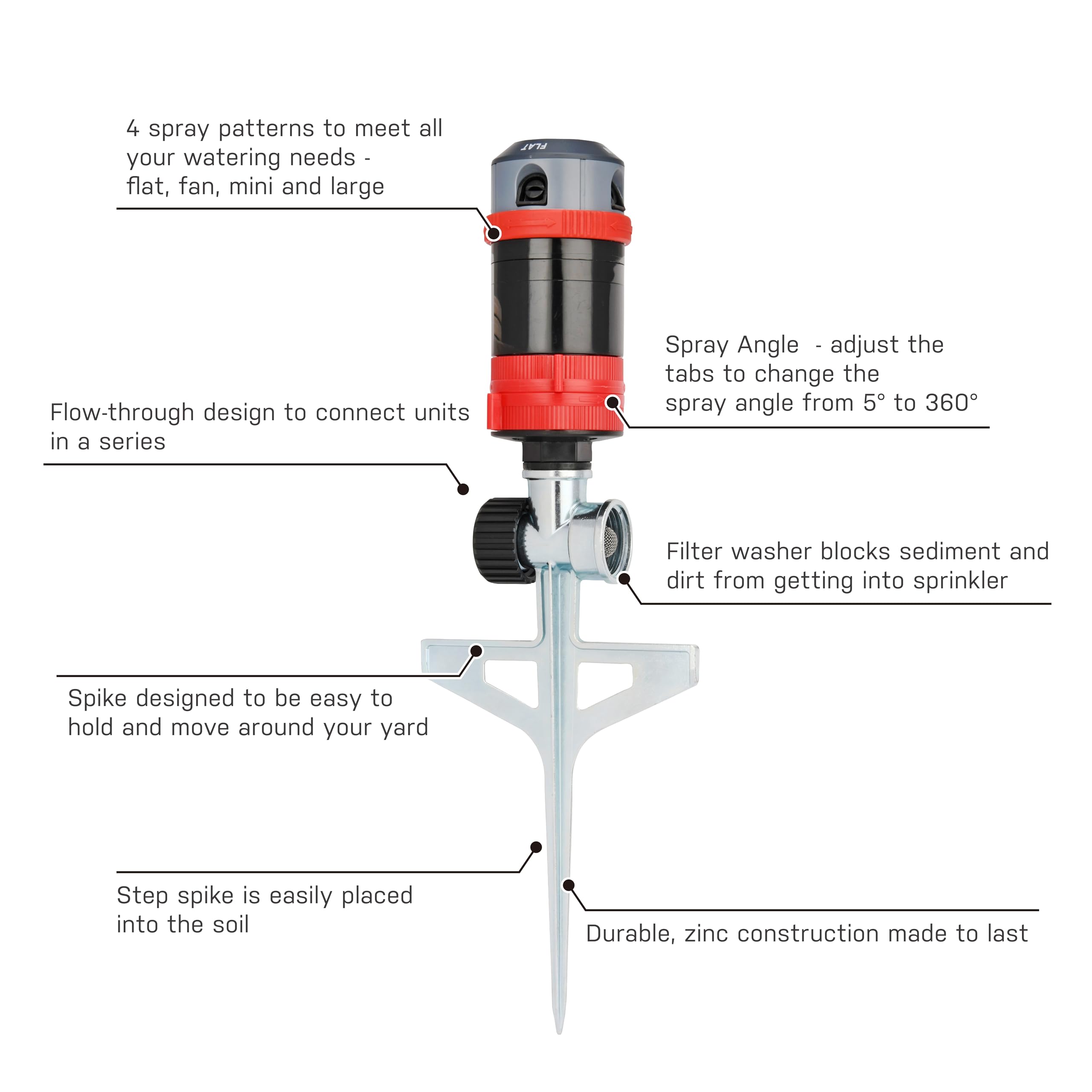 4 spray patterns to meet all your watering needs - flat, fan, mini and large

FLAT

Spray Angle - adjust the tabs to change the spray angle from 5° to 360°

Flow-through design to connect units in a series

Filter washer blocks sediment and dirt from getting into sprinkler

Spike designed to be easy to hold and move around your yard

Step spike is easily placed into the soil

Durable, zinc construction made to last