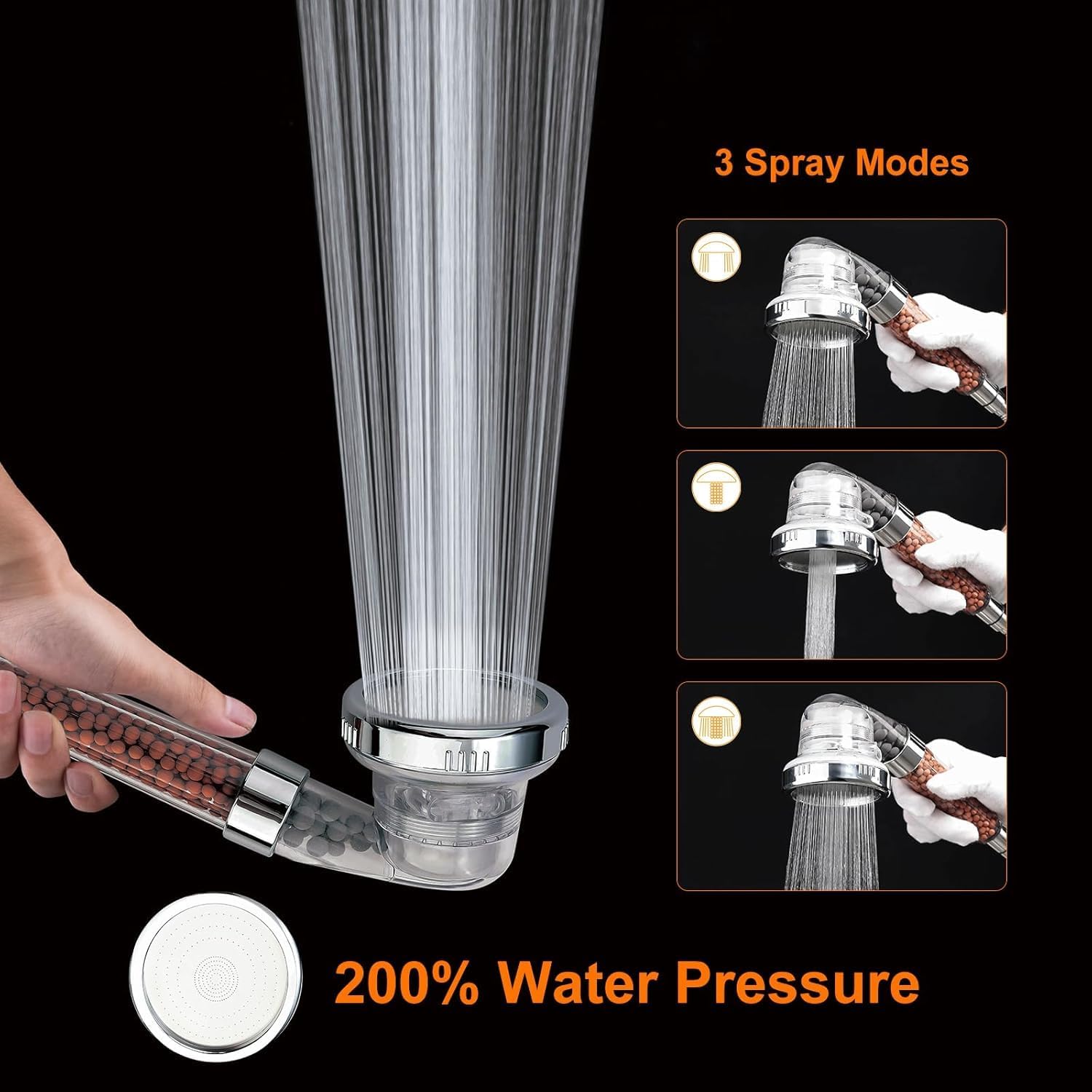 3 Spray Modes

200% Water Pressure