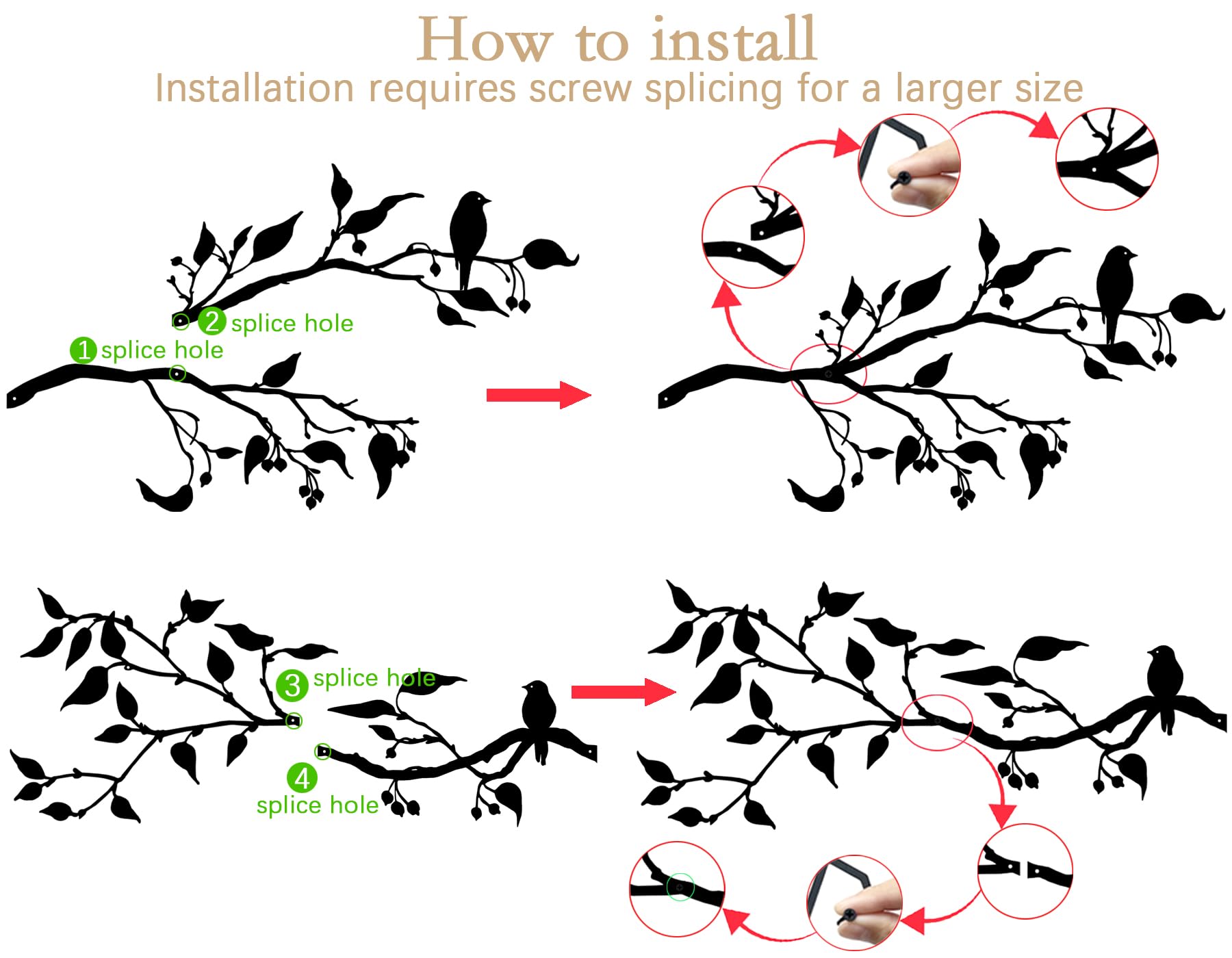 How to install
Installation requires screw splicing for a larger size

2 splice hole
1 splice hole

3 splice hole
4 splice hole