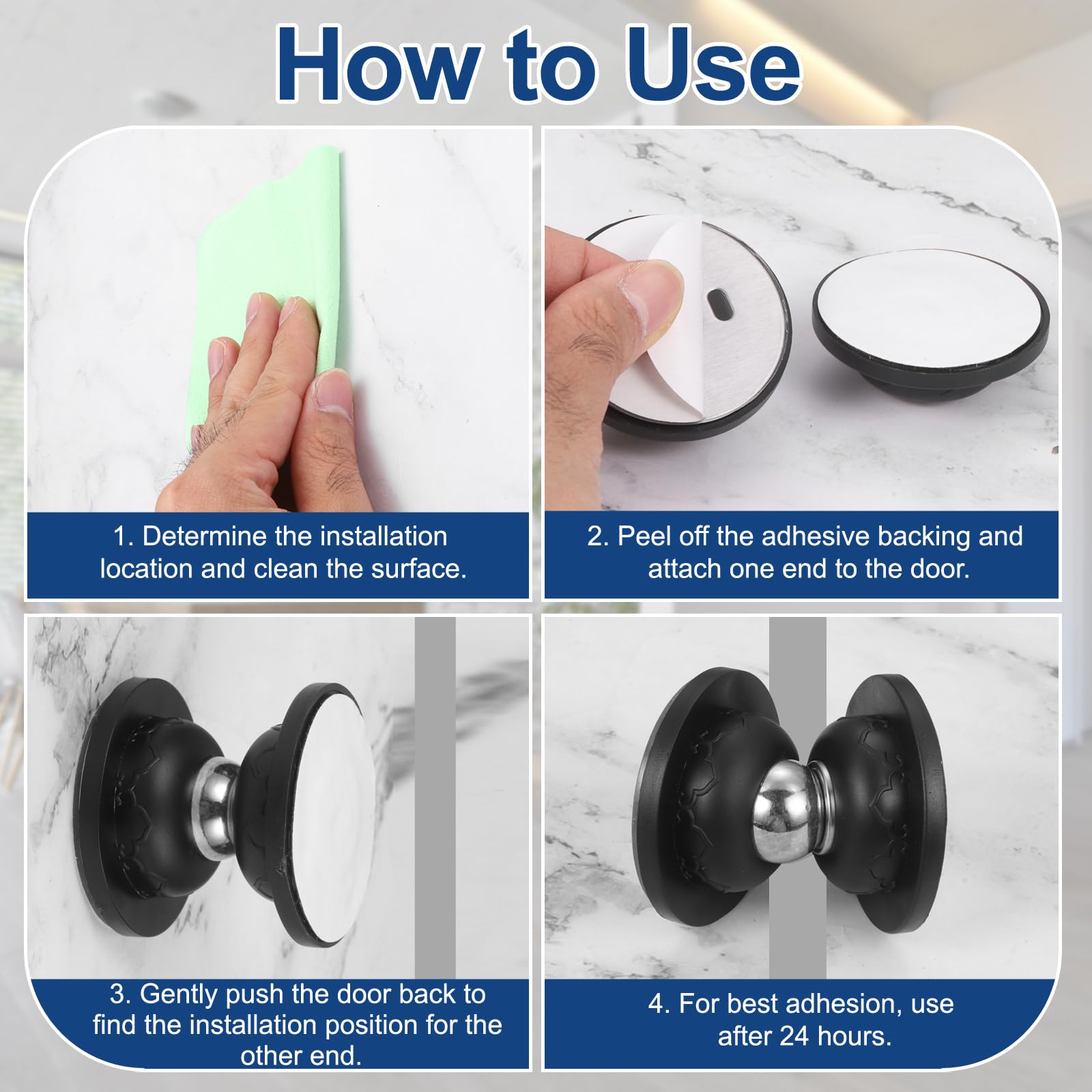 How to Use

1. Determine the installation location and clean the surface.

2. Peel off the adhesive backing and attach one end to the door.

3. Gently push the door back to find the installation position for the other end.

4. For best adhesion, use after 24 hours.