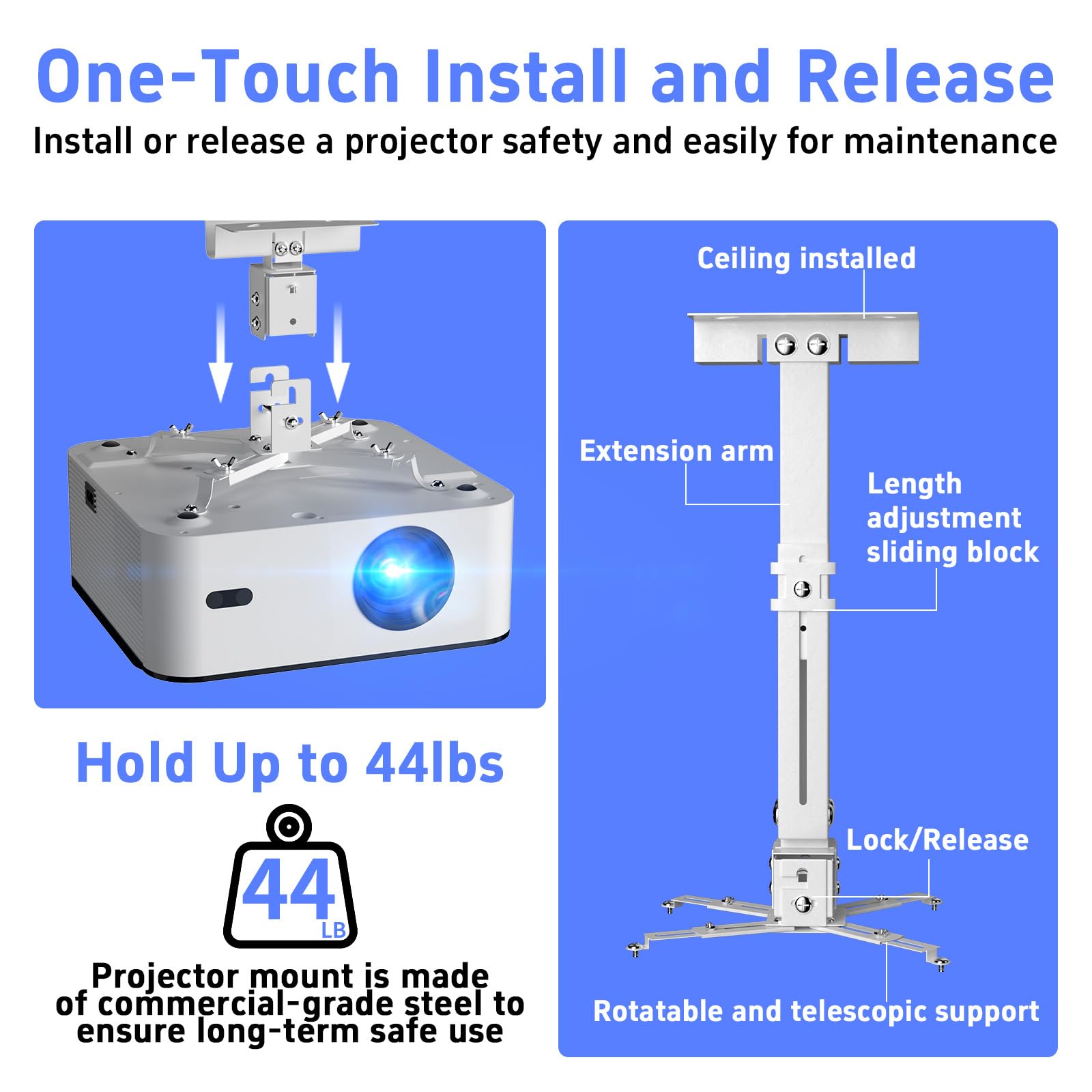 One-Touch Install and Release

Install or release a projector safety and easily for maintenance

Hold Up to 44lbs

44
LB

Projector mount is made of commercial-grade steel to ensure long-term safe use

Ceiling installed

Extension arm

Length adjustment sliding block

Lock/Release

Rotatable and telescopic support