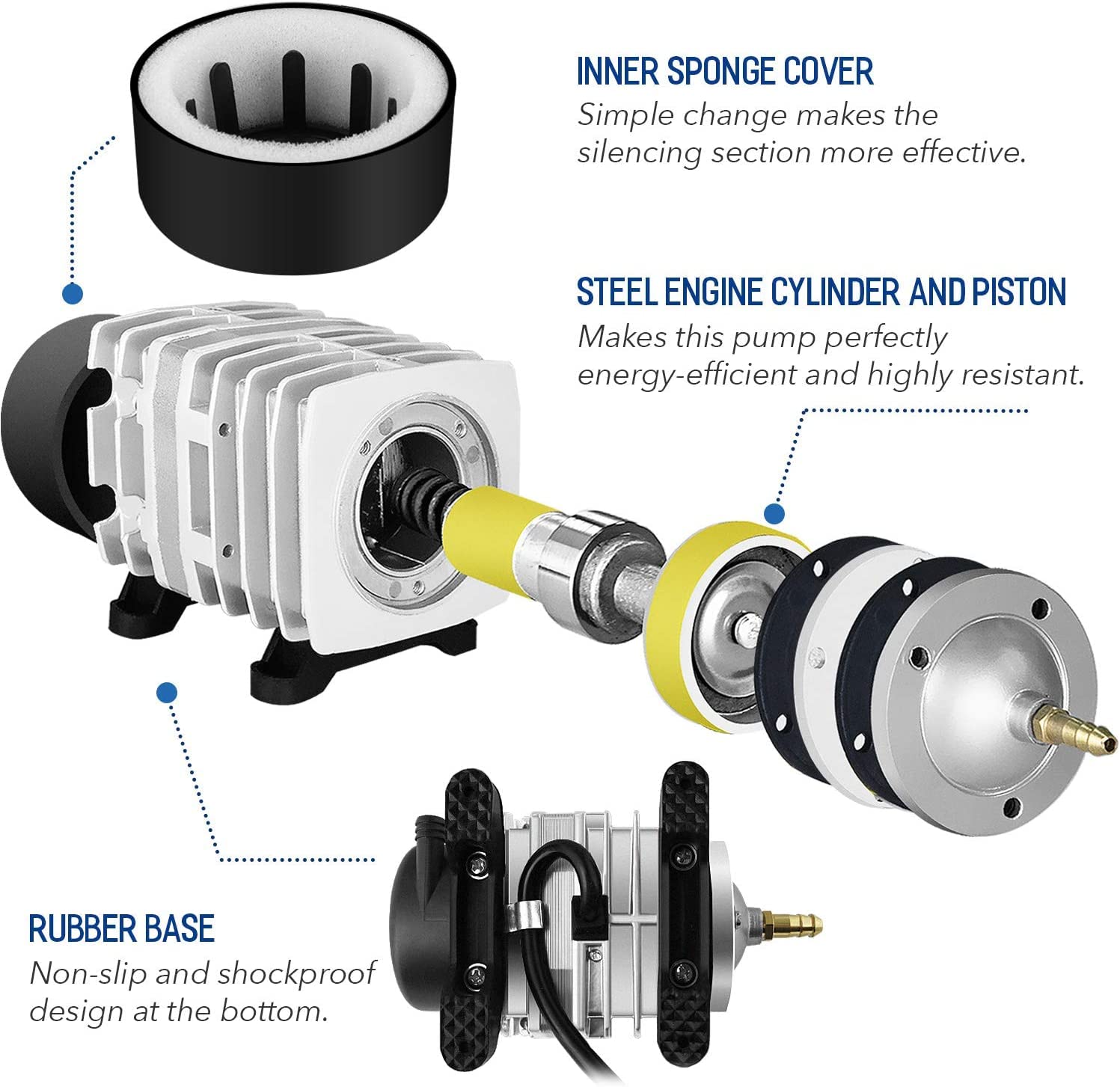 INNER SPONGE COVER
Simple change makes the silencing section more effective.

STEEL ENGINE CYLINDER AND PISTON
Makes this pump perfectly energy-efficient and highly resistant.

RUBBER BASE
Non-slip and shockproof design at the bottom.