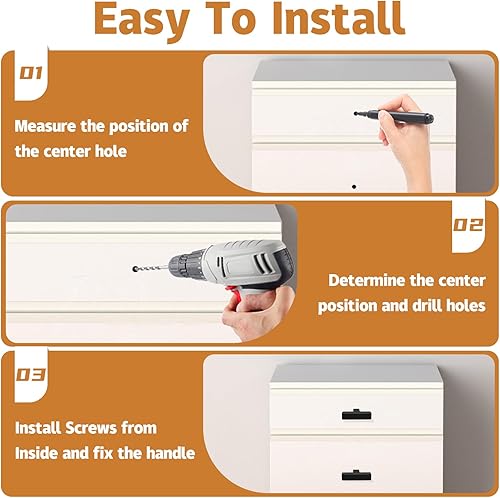 Easy To Install

01

Measure the position of the center hole

02

Determine the center position and drill holes

03

Install Screws from Inside and fix the handle