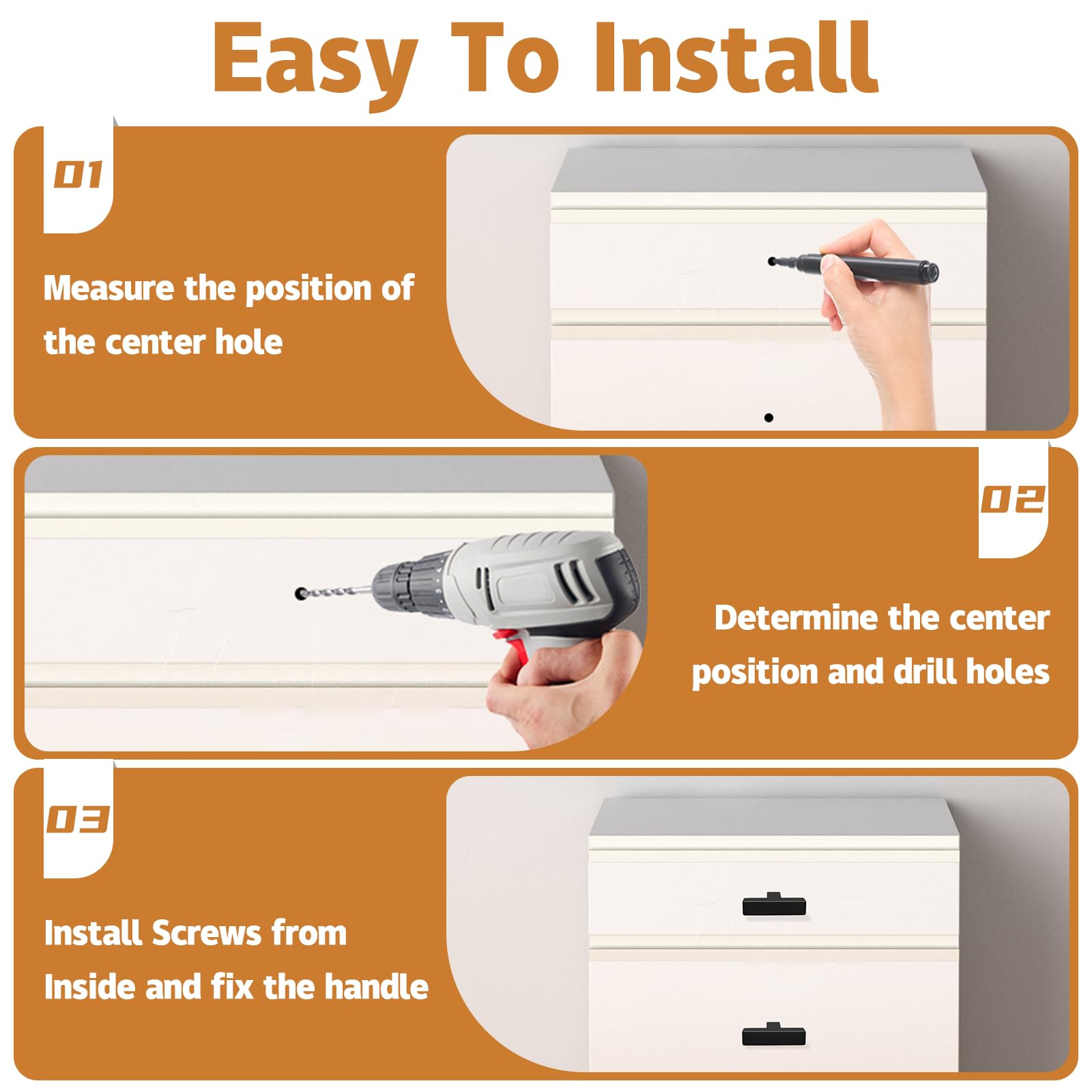 Easy To Install

01

Measure the position of the center hole

02

Determine the center position and drill holes

03

Install Screws from Inside and fix the handle