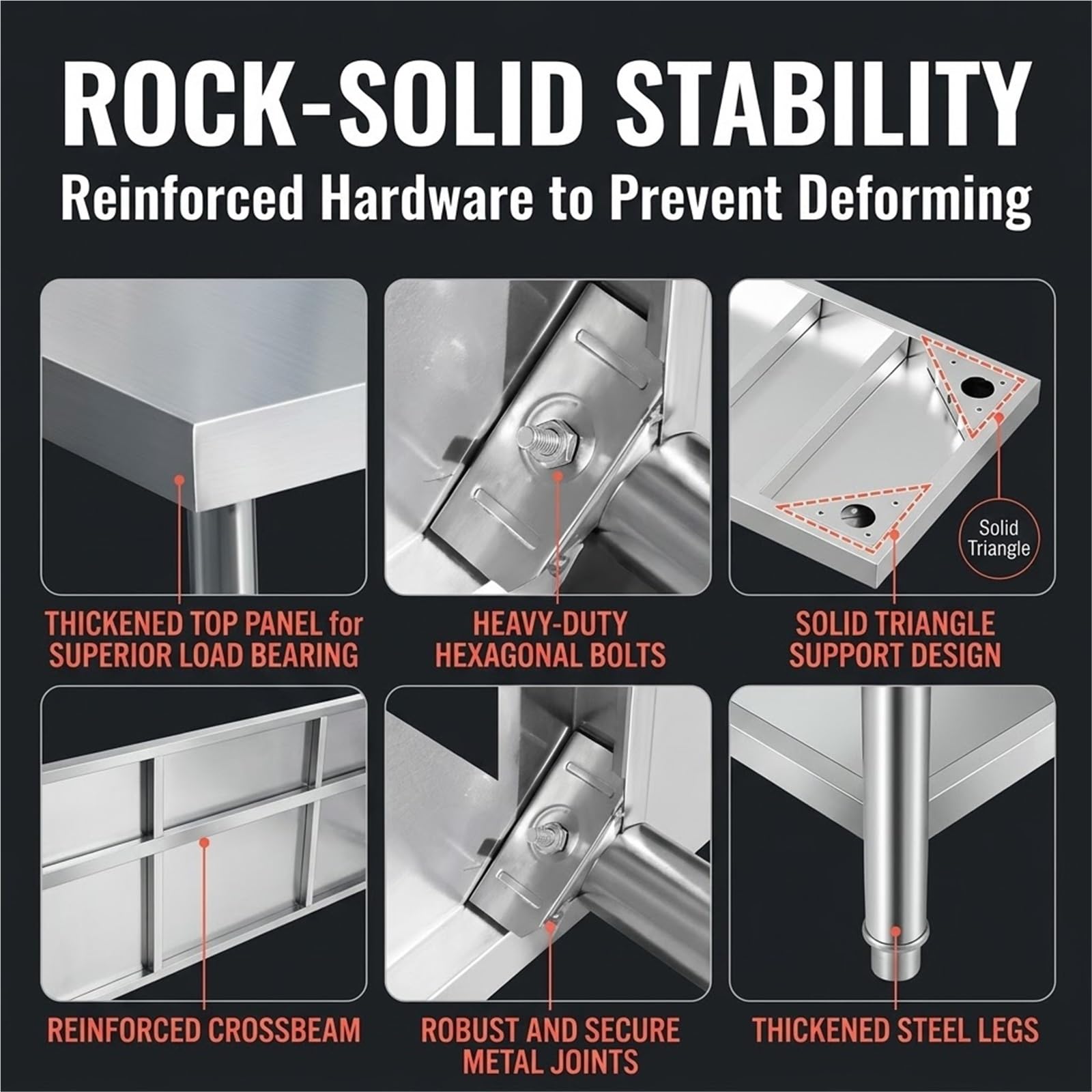 ROCK-SOLID STABILITY
Reinforced Hardware to Prevent Deforming

THICKENED TOP PANEL for SUPERIOR LOAD BEARING

HEAVY-DUTY HEXAGONAL BOLTS

Solid Triangle

SOLID TRIANGLE SUPPORT DESIGN

REINFORCED CROSSBEAM

ROBUST AND SECURE METAL JOINTS

THICKENED STEEL LEGS