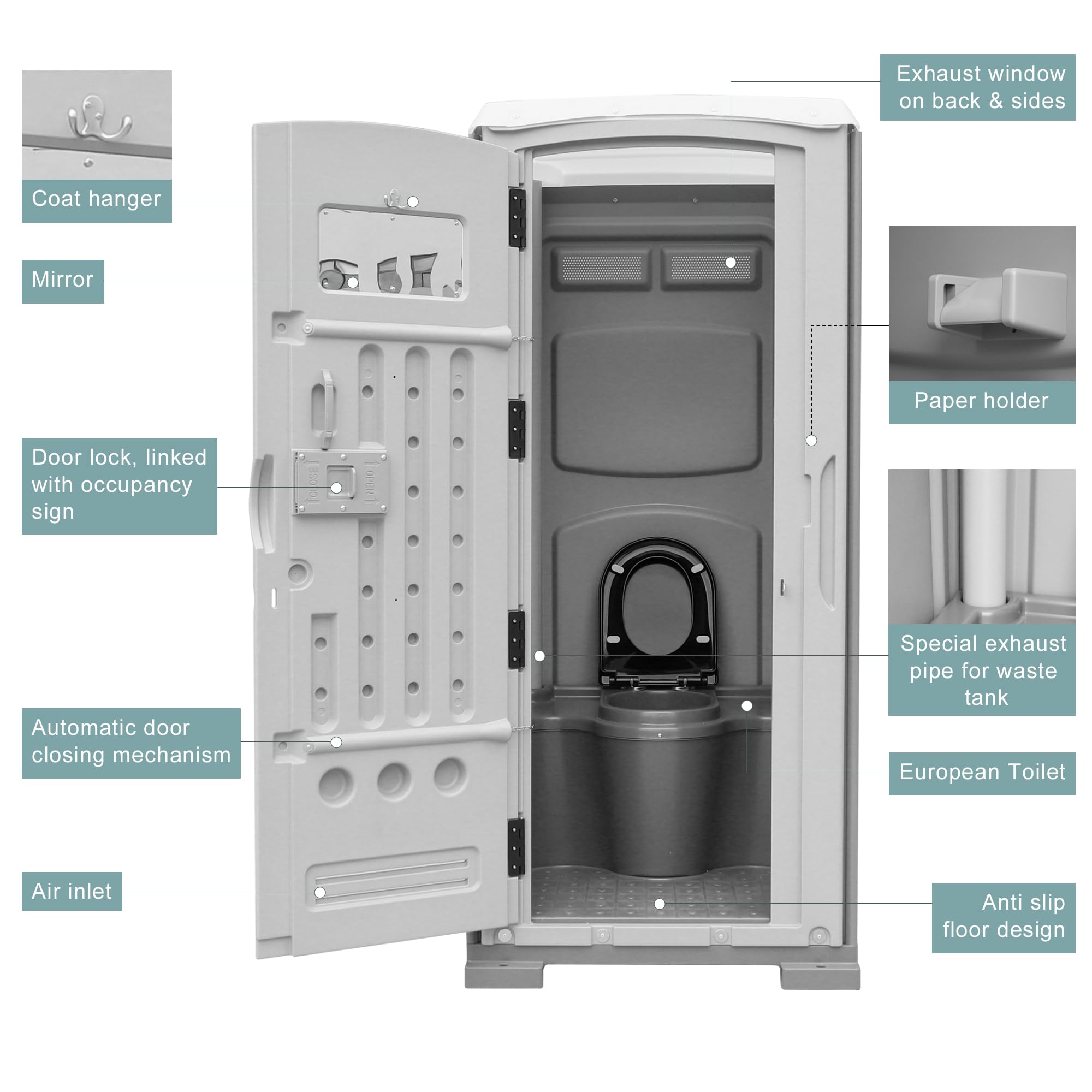 Coat hanger

Mirror

Door lock, linked with occupancy sign

CLOSE

OPEN

Automatic door closing mechanism

Air inlet

Exhaust window on back & sides

Paper holder

Special exhaust pipe for waste tank

European Toilet

Anti slip floor design