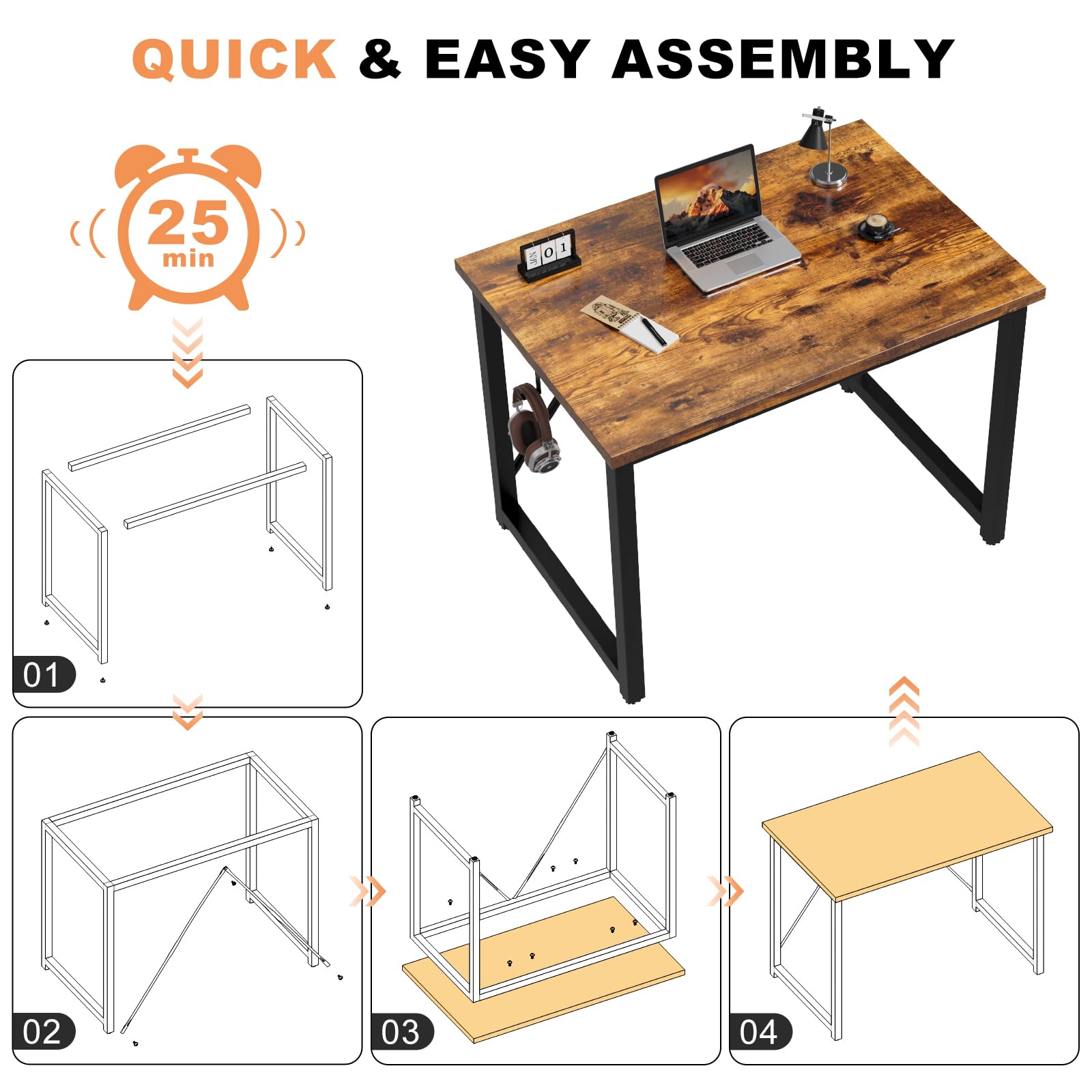 QUICK & EASY ASSEMBLY

25 min

JAN 0 1

01

02

03

04