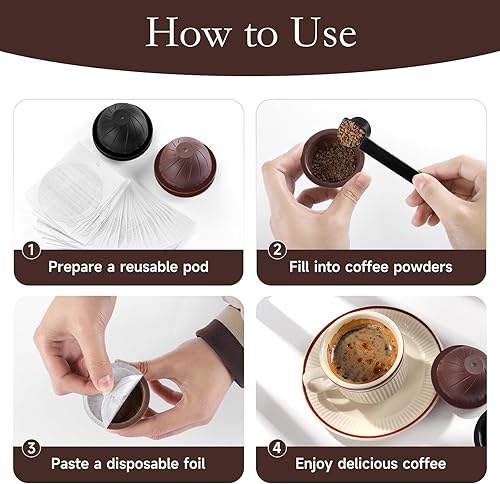 How to Use

1 Prepare a reusable pod

2 Fill into coffee powders

3 Paste a disposable foil

4 Enjoy delicious coffee