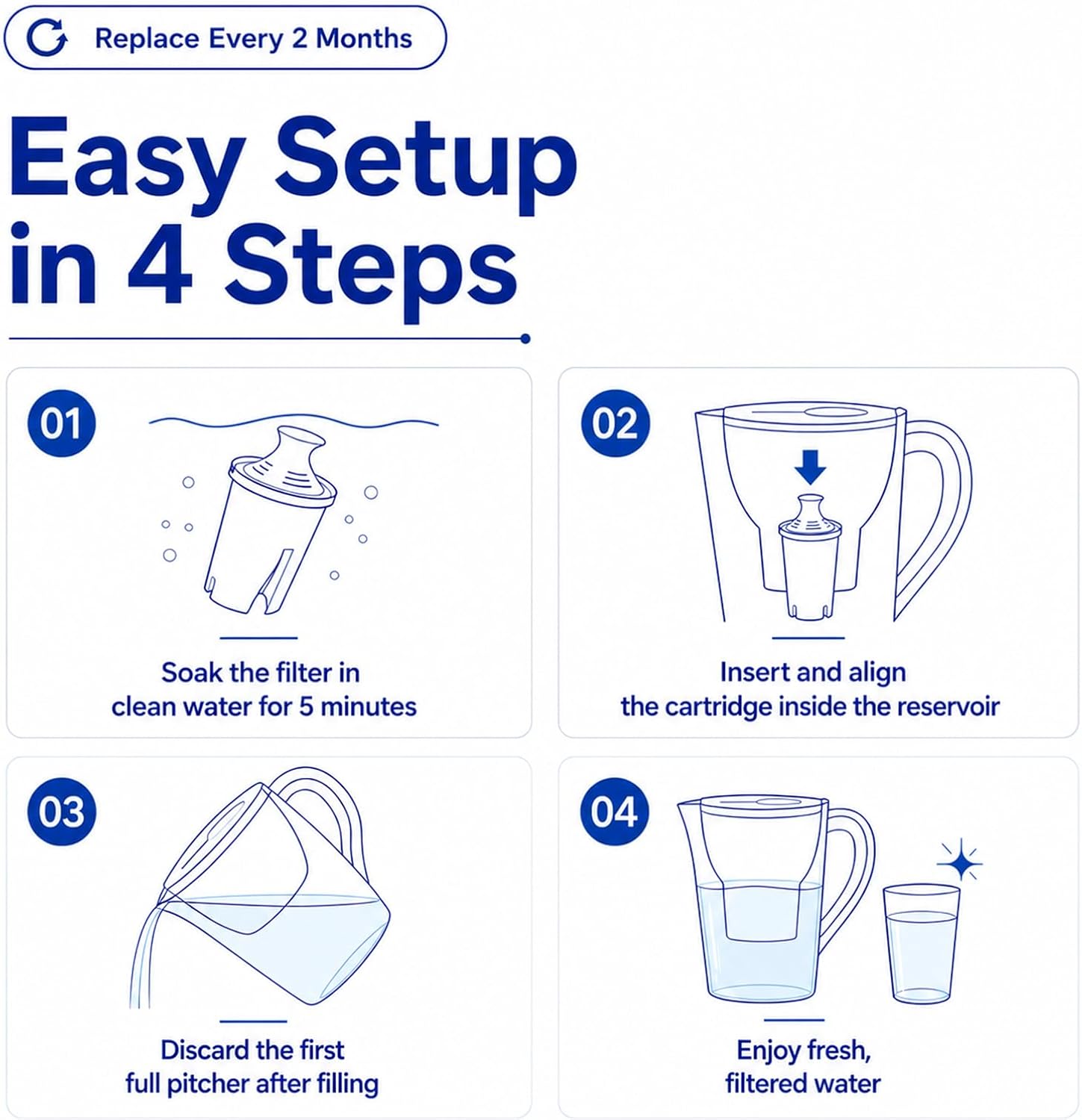 Replace Every 2 Months

Easy Setup in 4 Steps

01

Soak the filter in clean water for 5 minutes

02

Insert and align the cartridge inside the reservoir

03

Discard the first full pitcher after filling

04

Enjoy fresh, filtered water