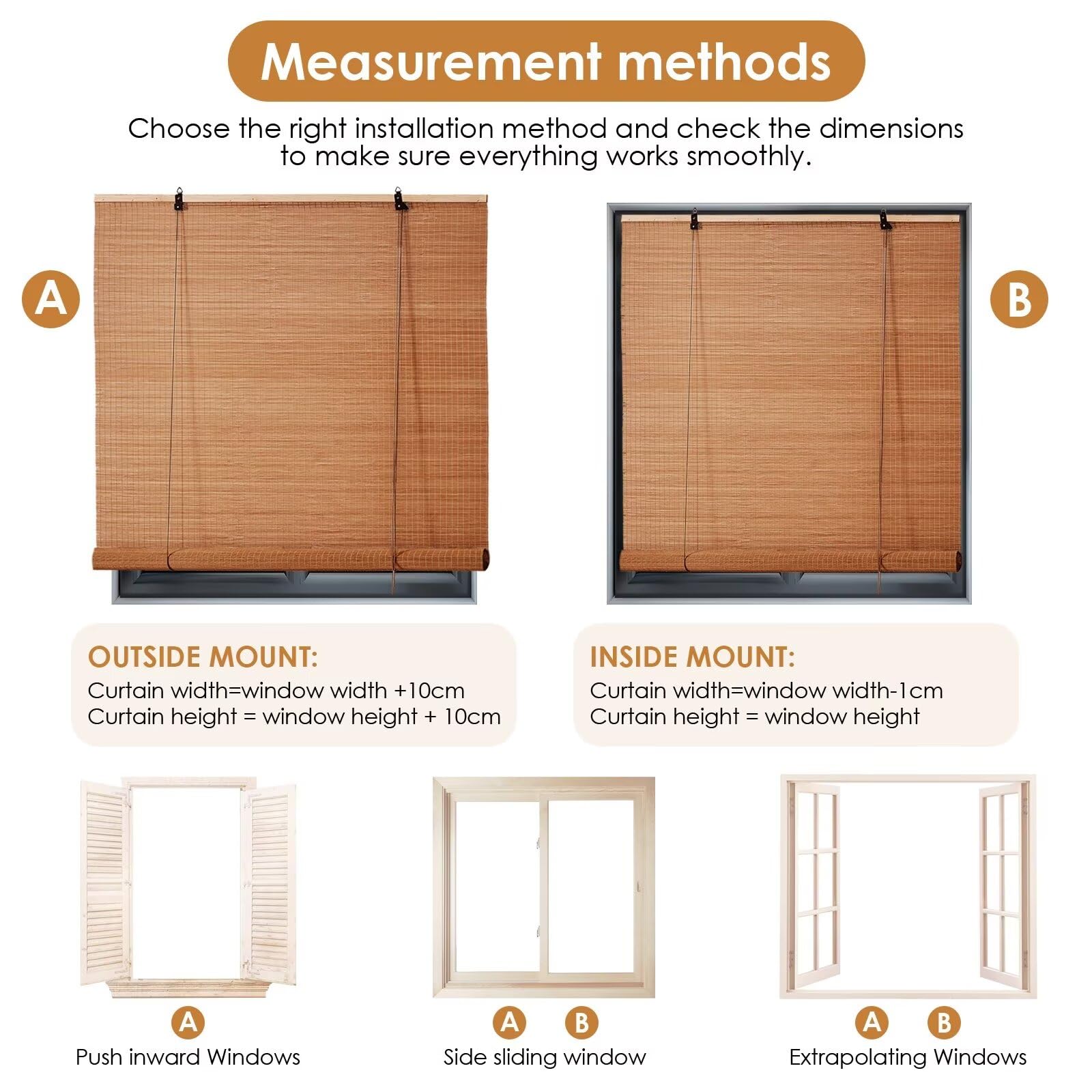 Measurement methods

Choose the right installation method and check the dimensions to make sure everything works smoothly.

A

B

OUTSIDE MOUNT:
Curtain width=window width +10cm
Curtain height = window height + 10cm

INSIDE MOUNT:
Curtain width=window width-1cm
Curtain height = window height

A
Push inward Windows

A B
Side sliding window

A B
Extrapolating Windows