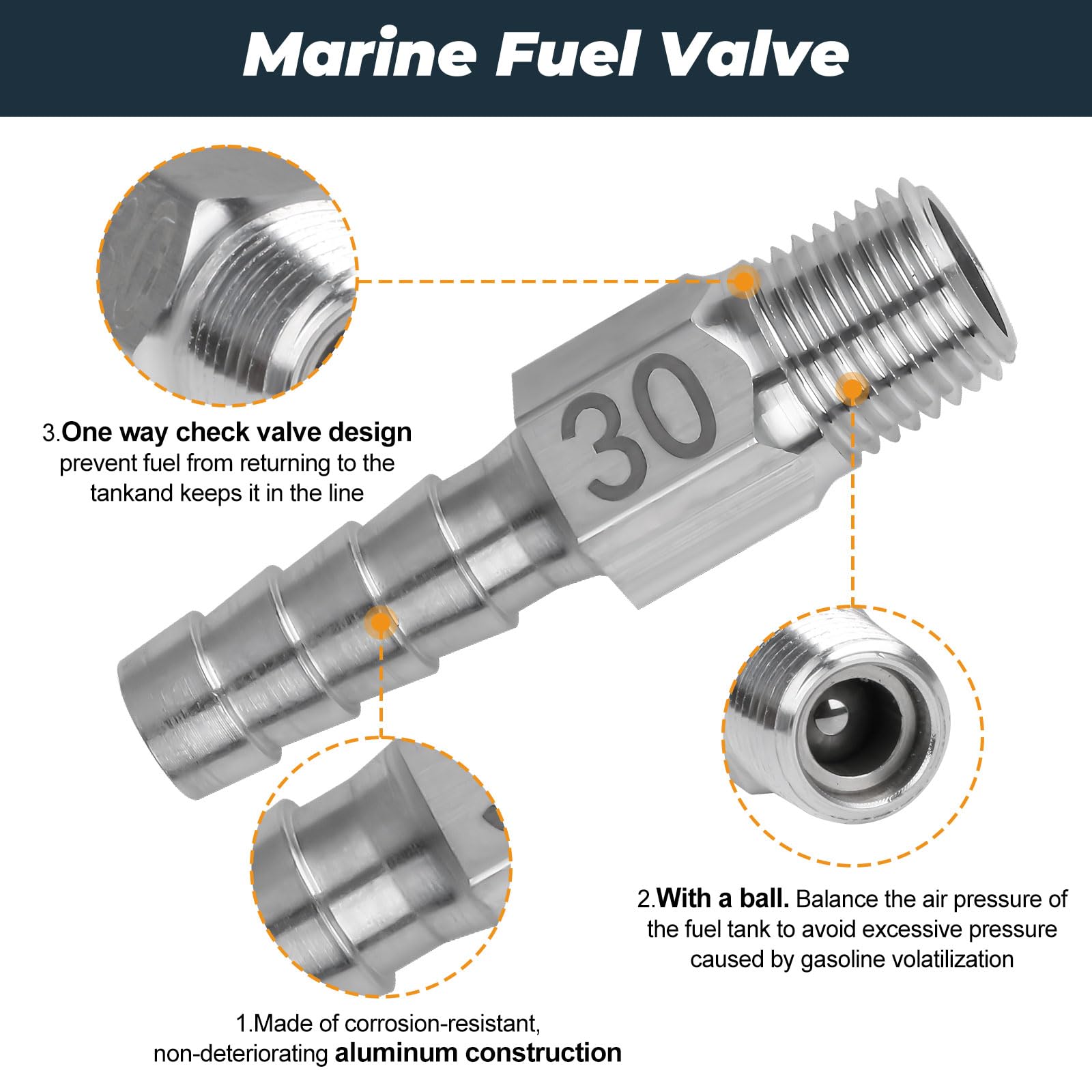 Marine Fuel Valve

3.One way check valve design prevent fuel from returning to the tankand keeps it in the line

30

2.With a ball. Balance the air pressure of the fuel tank to avoid excessive pressure caused by gasoline volatilization

1.Made of corrosion-resistant, non-deteriorating aluminum construction