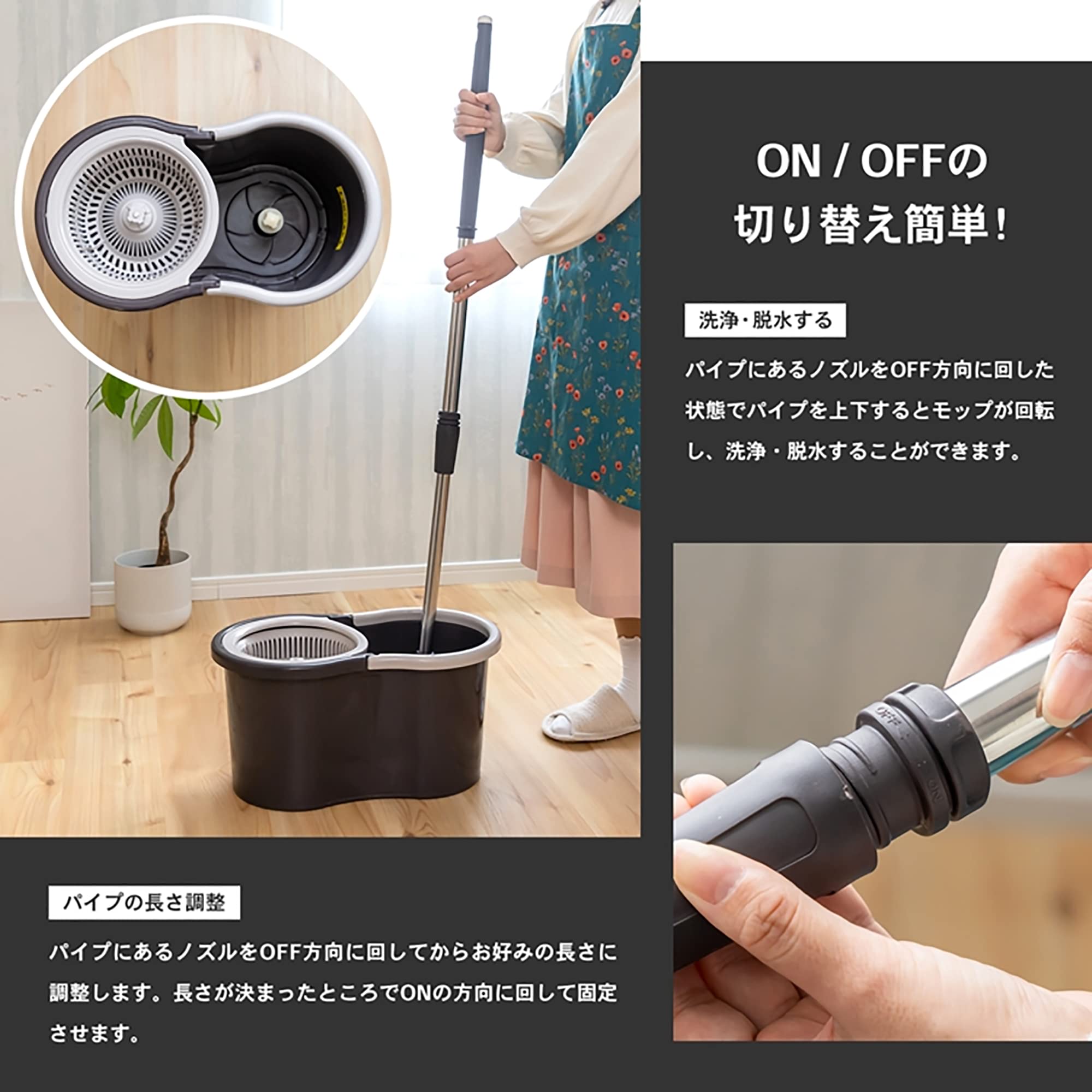 ON / OFFの
切り替え簡単!

洗浄・脱水する

パイプにあるノズルをOFF方向に回した状態でパイプを上下するとモップが回転し、洗浄・脱水することができます。

OFF

ON

パイプの長さ調整

パイプにあるノズルをOFF方向に回してからお好みの長さに調整します。長さが決まったところでONの方向に回して固定させます。