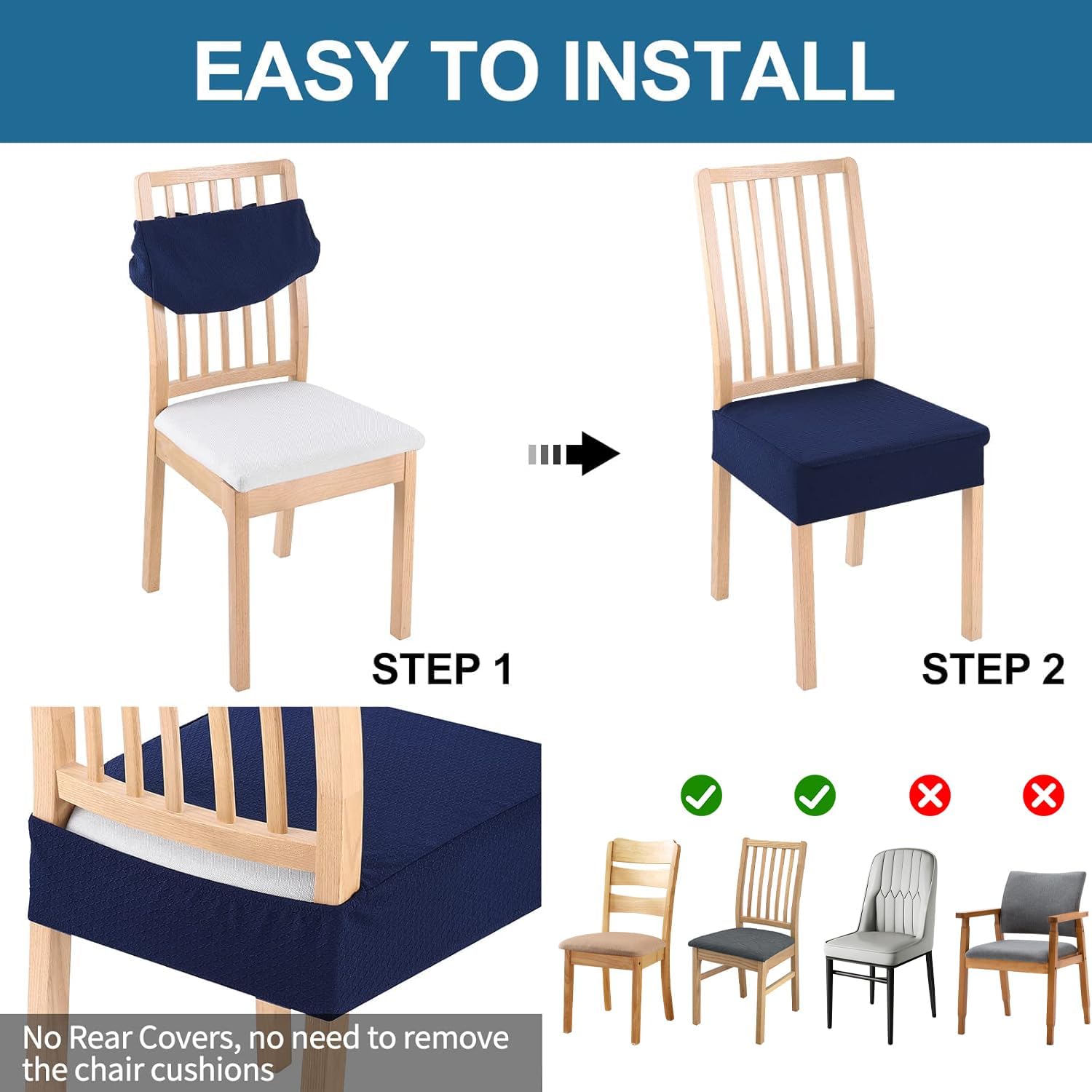 EASY TO INSTALL

STEP 1

STEP 2

No Rear Covers, no need to remove the chair cushions