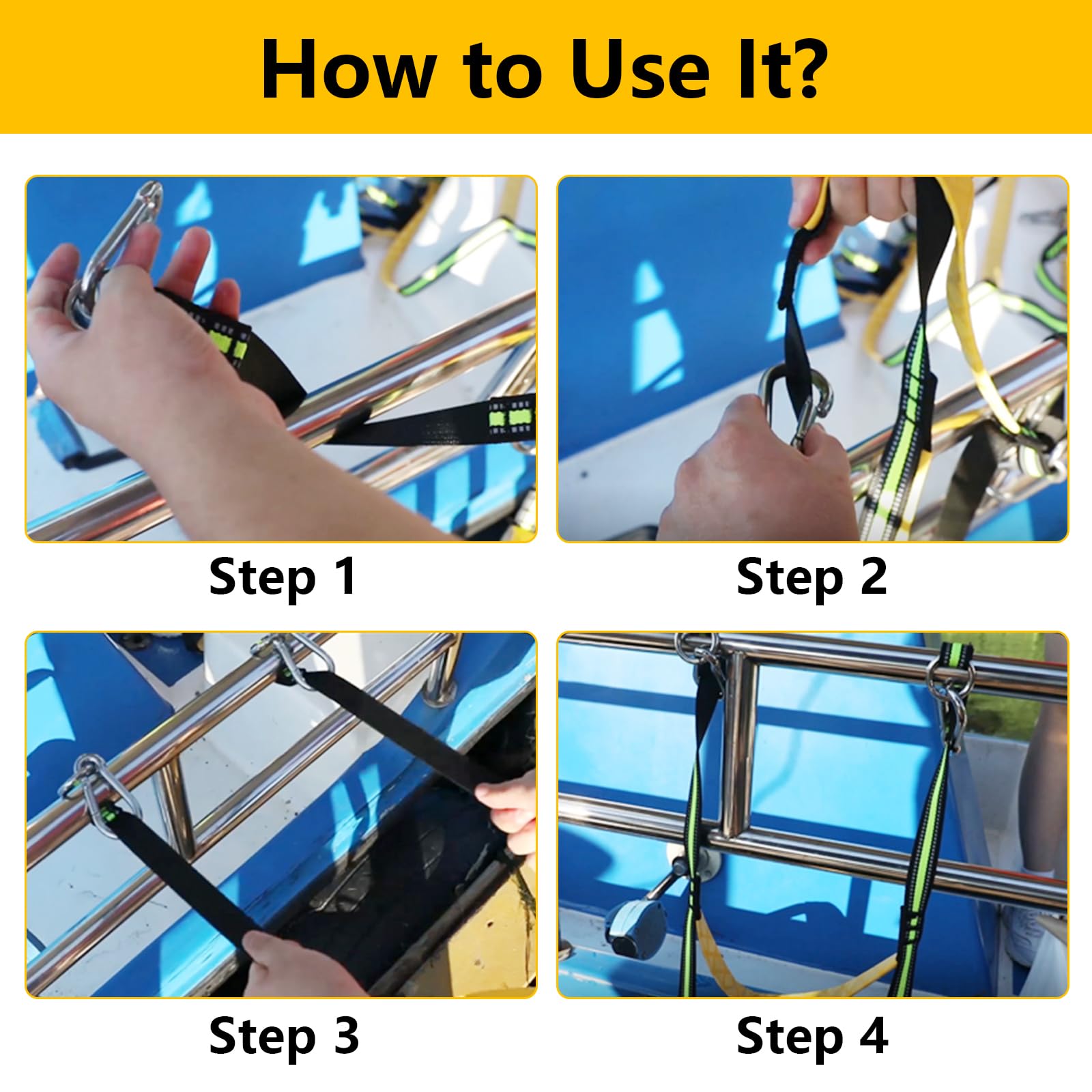 How to Use It?

Step 1

Step 2

Step 3

Step 4