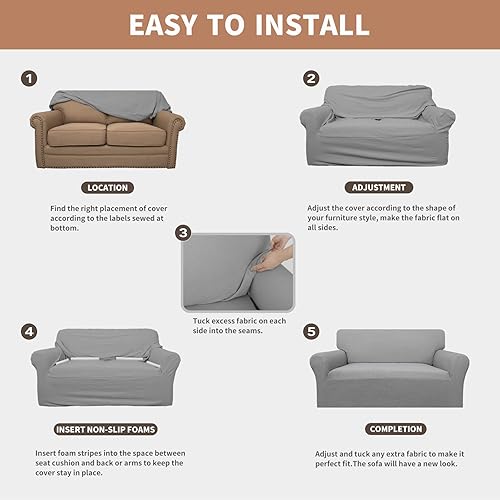 EASY TO INSTALL

1

LOCATION

Find the right placement of cover according to the labels sewed at bottom.

2

ADJUSTMENT

Adjust the cover according to the shape of your furniture style, make the fabric flat on all sides.

3

Tuck excess fabric on each side into the seams.

4

INSERT NON-SLIP FOAMS

Insert foam stripes into the space between seat cushion and back or arms to keep the cover stay in place.

5

COMPLETION

Adjust and tuck any extra fabric to make it perfect fit.The sofa will have a new look.