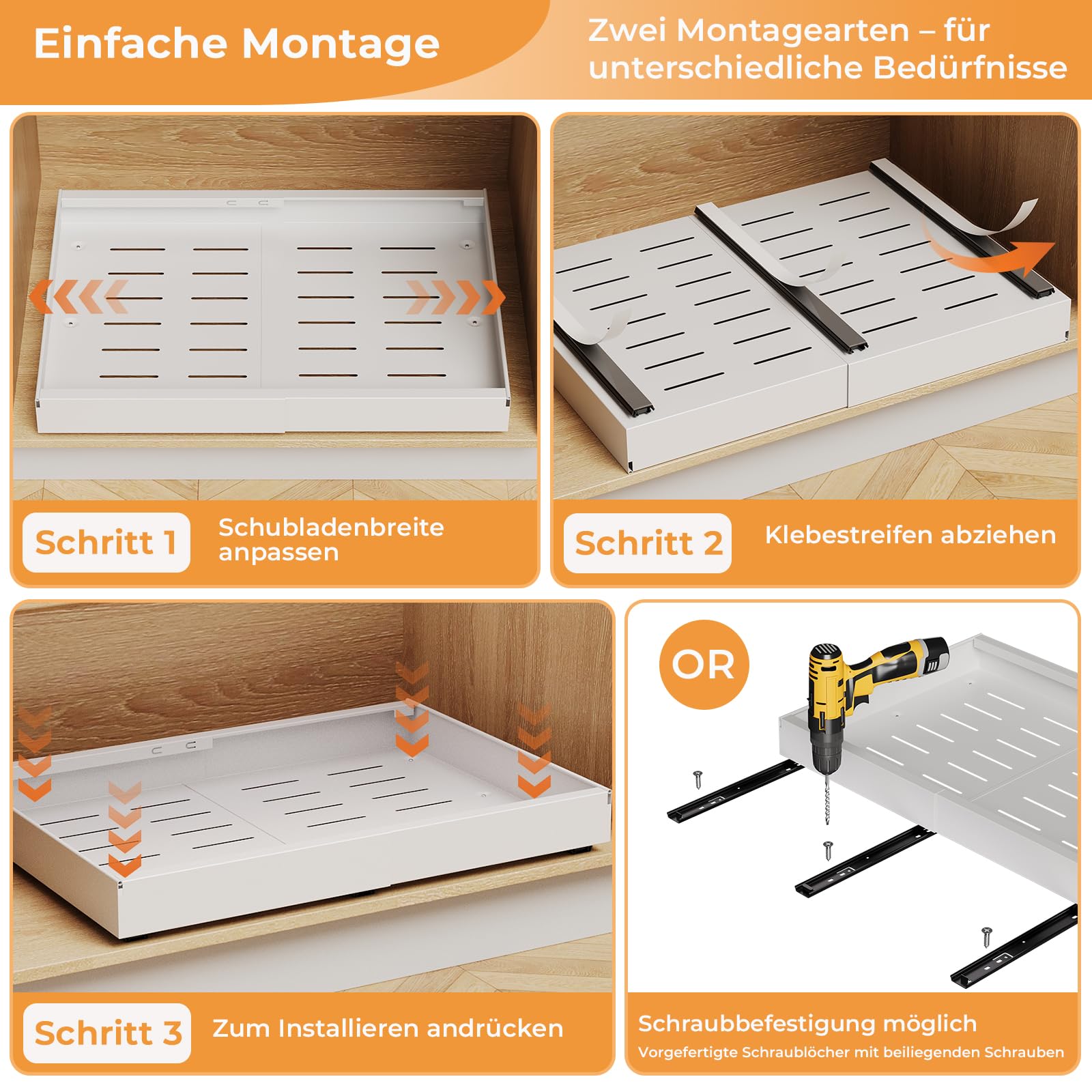 Einfache Montage

Zwei Montagearten – für unterschiedliche Bedürfnisse

Schritt 1

Schubladenbreite anpassen

Schritt 2

Klebestreifen abziehen

Schritt 3

Zum Installieren andrücken

OR

Schraubbefestigung möglich

Vorgefertigte Schraublöcher mit beiliegenden Schrauben