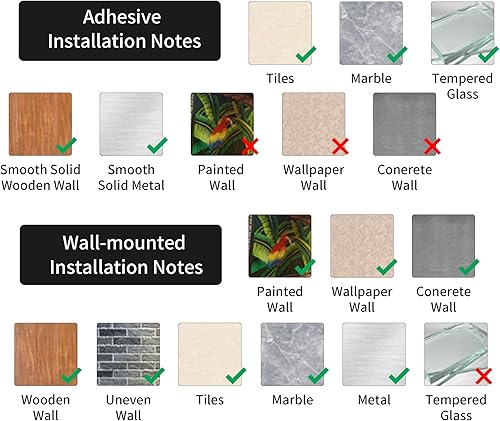 Adhesive Installation Notes

Tiles

Marble

Tempered Glass

Smooth Solid Wooden Wall

Smooth Solid Metal

Painted Wall

Wallpaper Wall

Conerete Wall

Wall-mounted Installation Notes

Painted Wall

Wallpaper Wall

Conerete Wall

Wooden Wall

Uneven Wall

Tiles

Marble

Metal

Tempered Glass