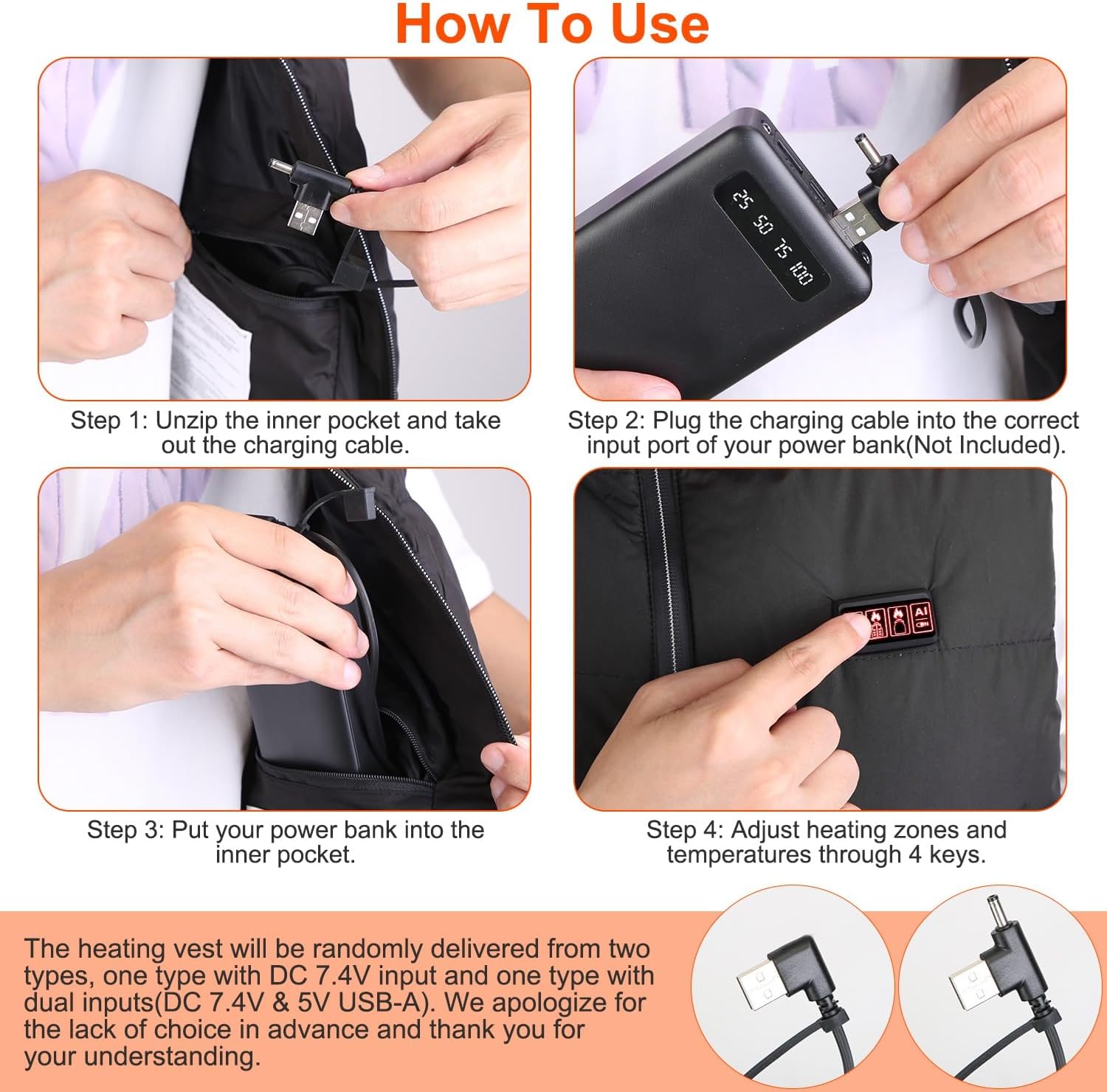 How To Use

25 50 75 100

Step 1: Unzip the inner pocket and take out the charging cable.

Step 2: Plug the charging cable into the correct input port of your power bank(Not Included).

AI

Step 3: Put your power bank into the inner pocket.

Step 4: Adjust heating zones and temperatures through 4 keys.

The heating vest will be randomly delivered from two types, one type with DC 7.4V input and one type with dual inputs(DC 7.4V & 5V USB-A). We apologize for the lack of choice in advance and thank you for your understanding.