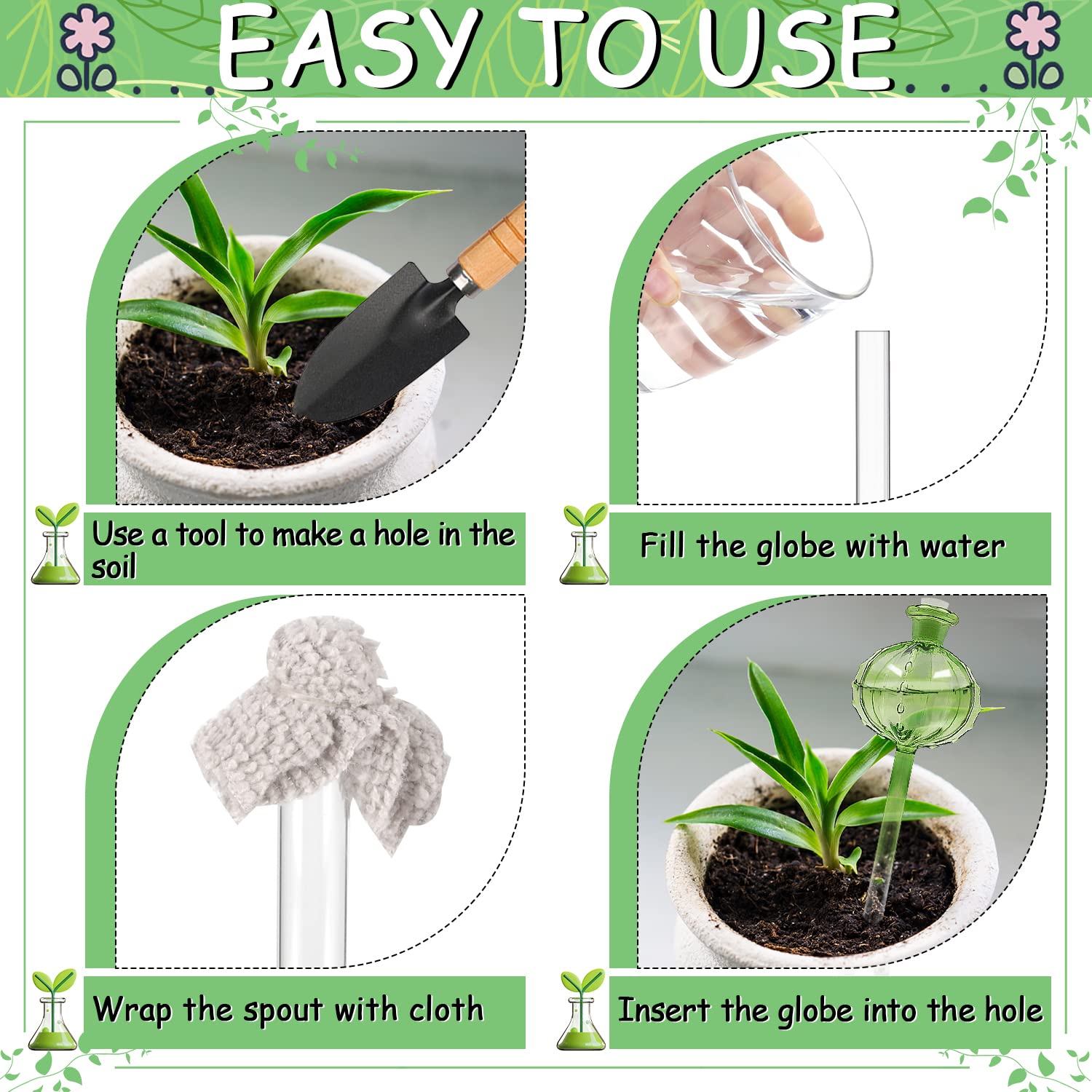 EASY TO USE

Use a tool to make a hole in the soil

Fill the globe with water

Wrap the spout with cloth

Insert the globe into the hole