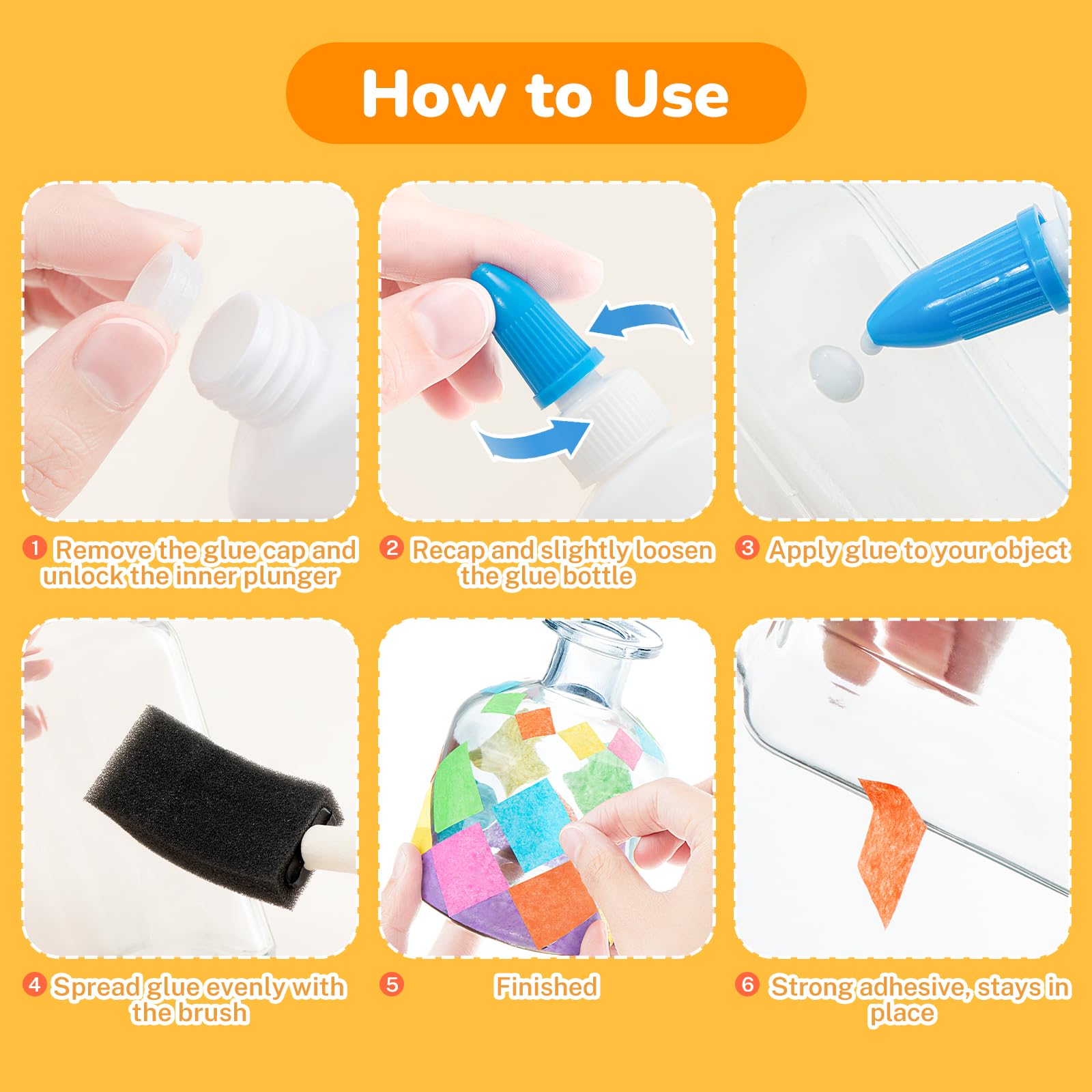 How to Use

1 Remove the glue cap and unlock the inner plunger

2 Recap and slightly loosen the glue bottle

3 Apply glue to your object

4 Spread glue evenly with the brush

5 Finished

6 Strong adhesive, stays in place