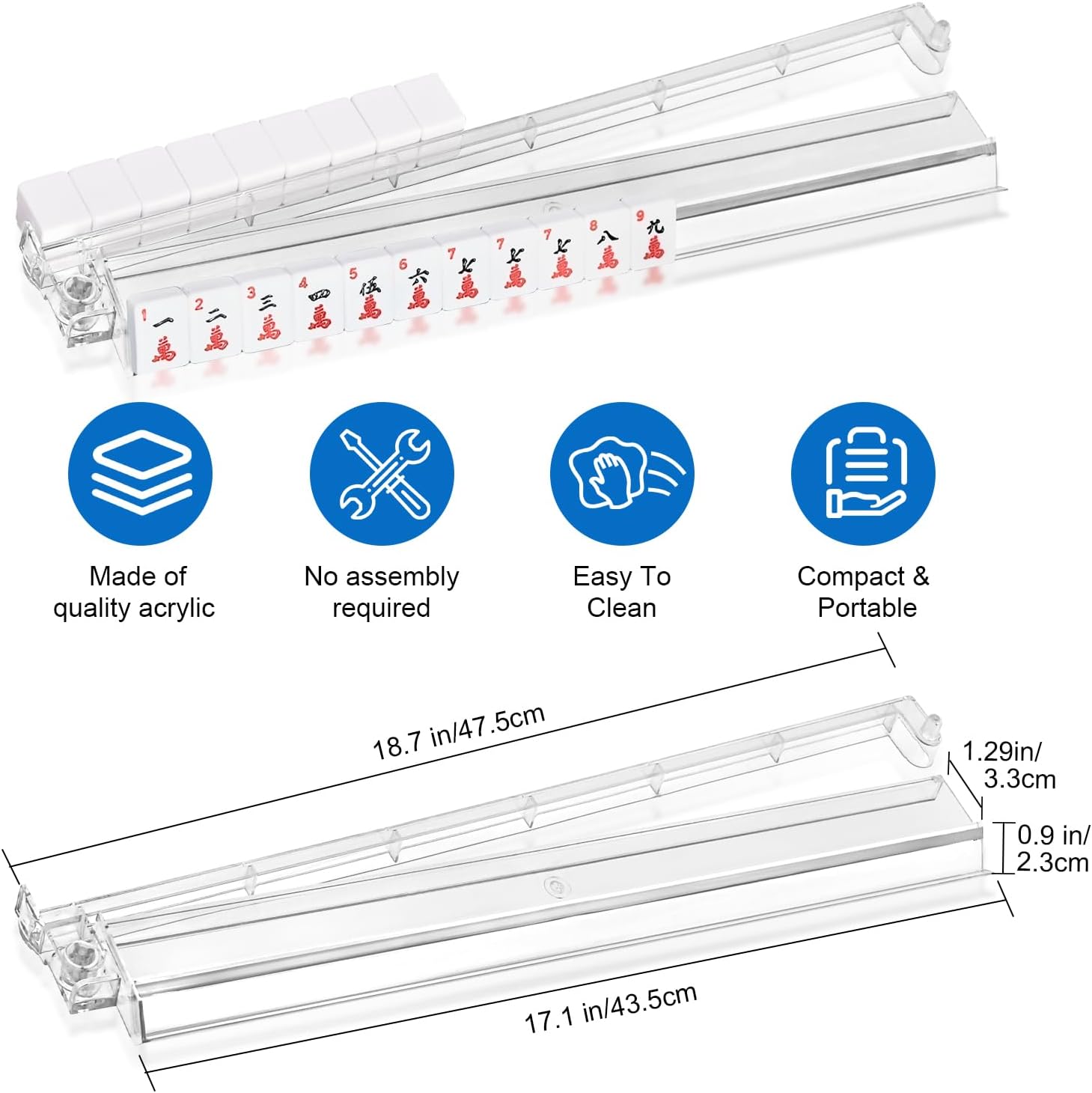 1 一 萬
2 二 萬
3 三 萬
4 四 萬
5 伍 萬
6 六 萬
7 七 萬
7 七 萬
7 七 萬
8 八 萬
9 九 萬

Made of quality acrylic

No assembly required

Easy To Clean

Compact & Portable

18.7 in/47.5cm

1.29in/ 3.3cm

0.9 in/ 2.3cm

17.1 in/43.5cm