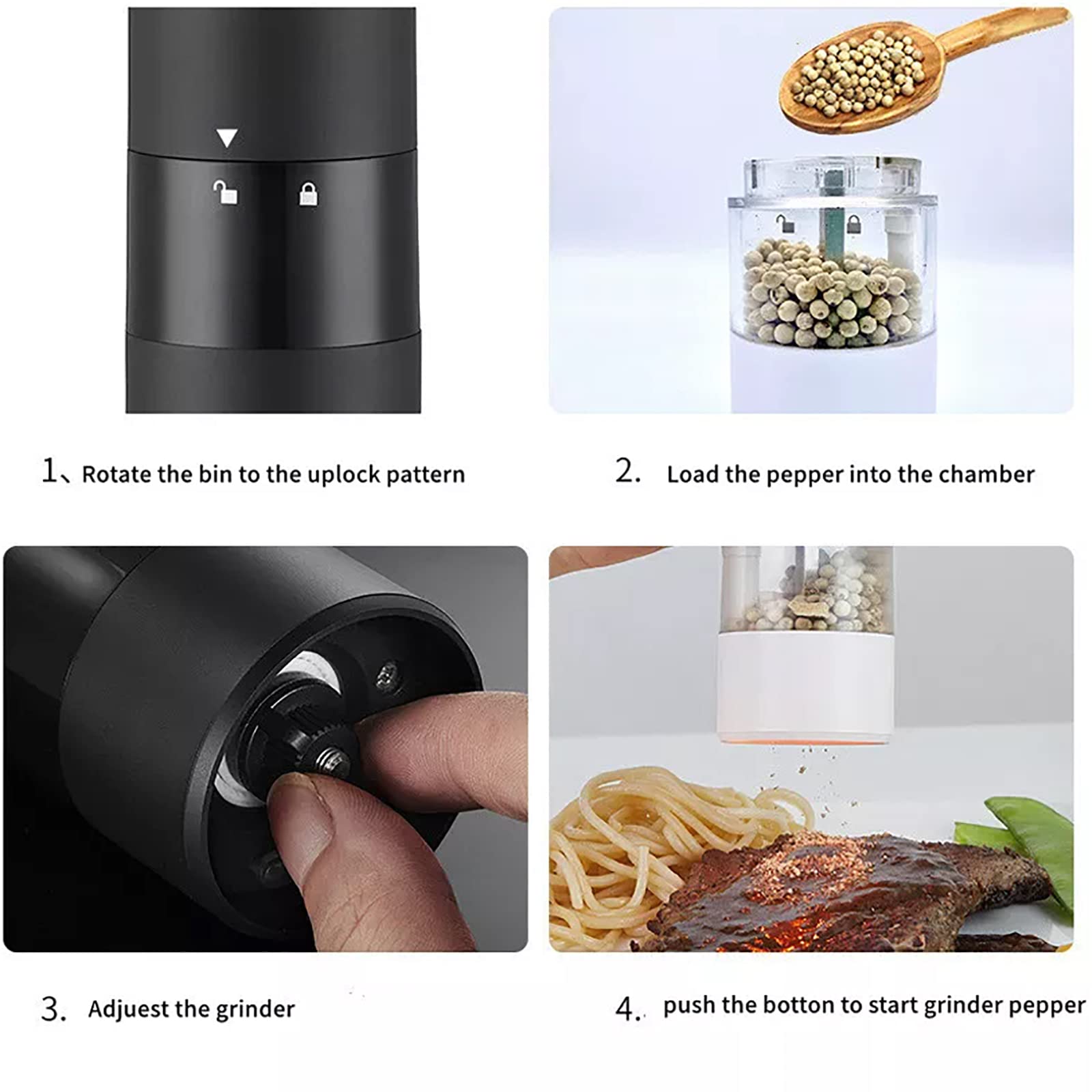 1、Rotate the bin to the uplock pattern

2. Load the pepper into the chamber

3. Adjuest the grinder

4. push the botton to start grinder pepper