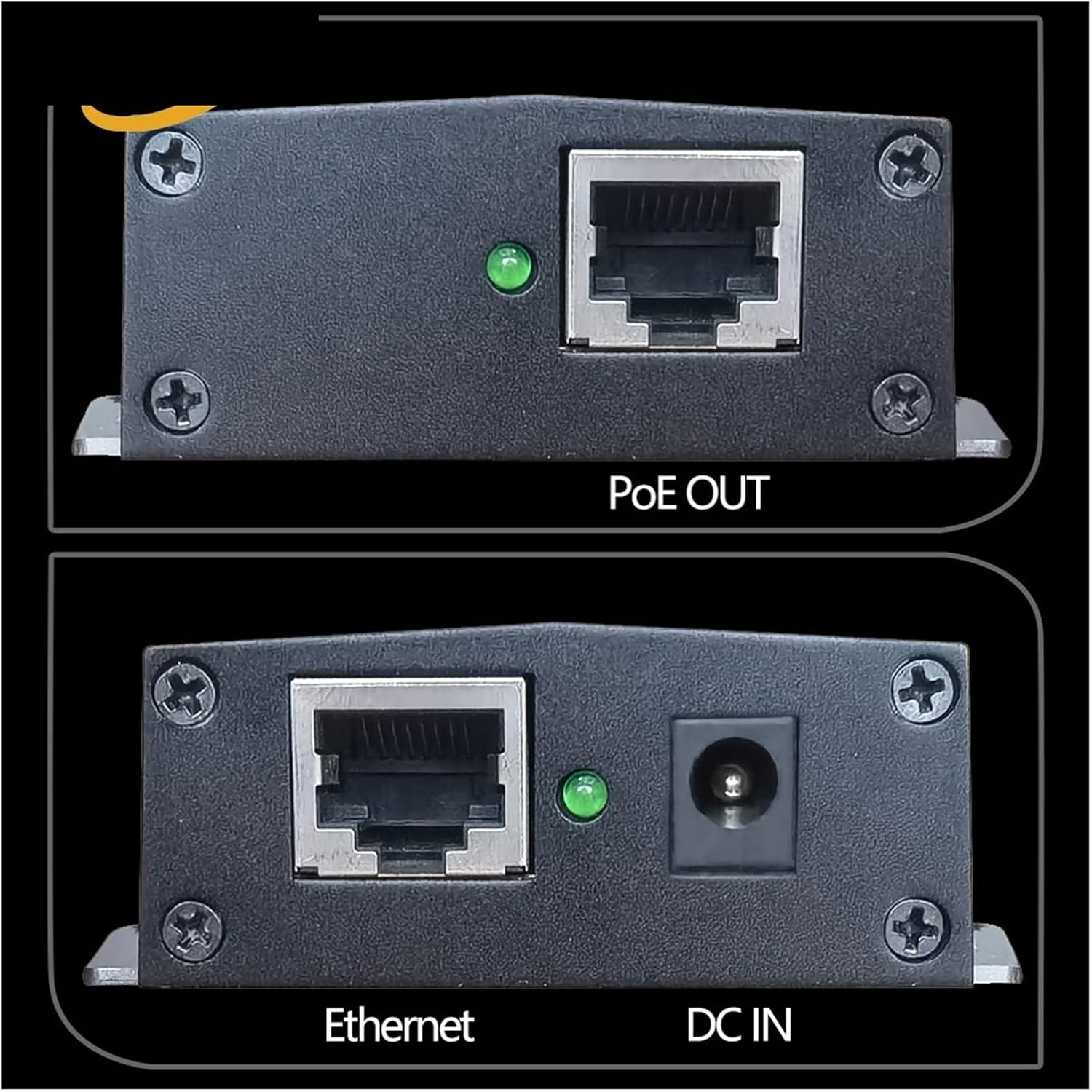 PoE OUT

Ethernet

DC IN