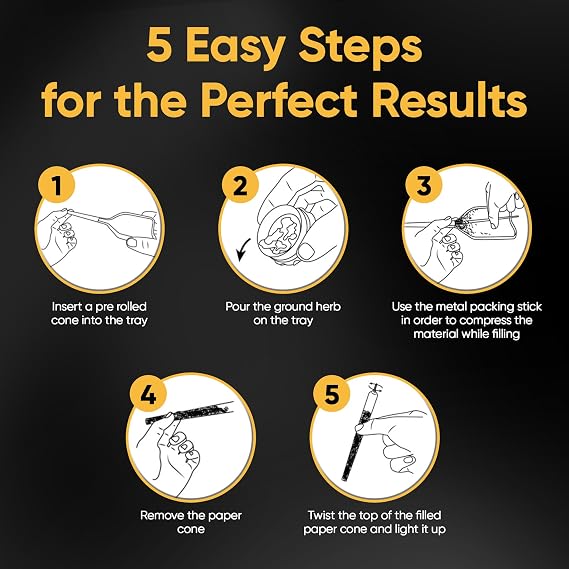 5 Easy Steps for the Perfect Results

1

Insert a pre rolled cone into the tray

2

Pour the ground herb on the tray

3

Use the metal packing stick in order to compress the material while filling

4

Remove the paper cone

5

Twist the top of the filled paper cone and light it up