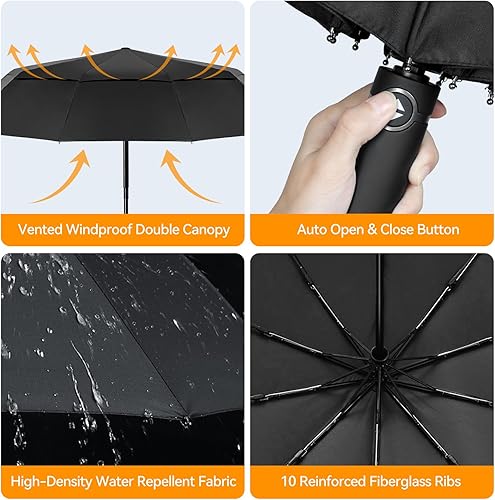 Vented Windproof Double Canopy

Auto Open & Close Button

High-Density Water Repellent Fabric

10 Reinforced Fiberglass Ribs